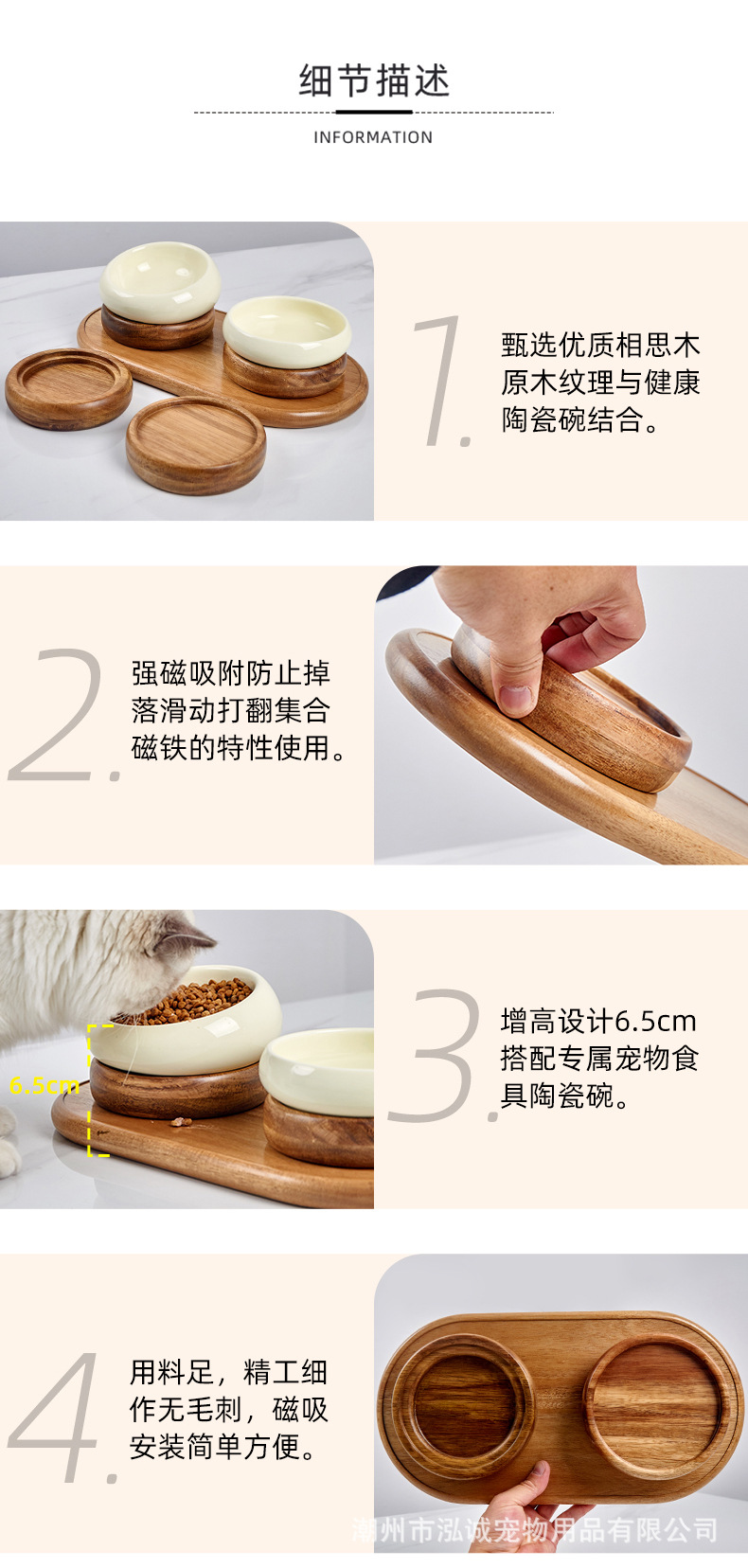 细节描述
INFORMATION

1.
甄选优质相思木原木纹理与健康陶瓷碗结合。

2.
强磁吸附防止掉落滑动打翻集合磁铁的特性使用。

6.5cm

3.
增高设计6.5cm搭配专属宠物食具陶瓷碗。

4.
用料足，精工细作无毛刺，磁吸安装简单方便。

潮州市泓诚宠物用品有限公司