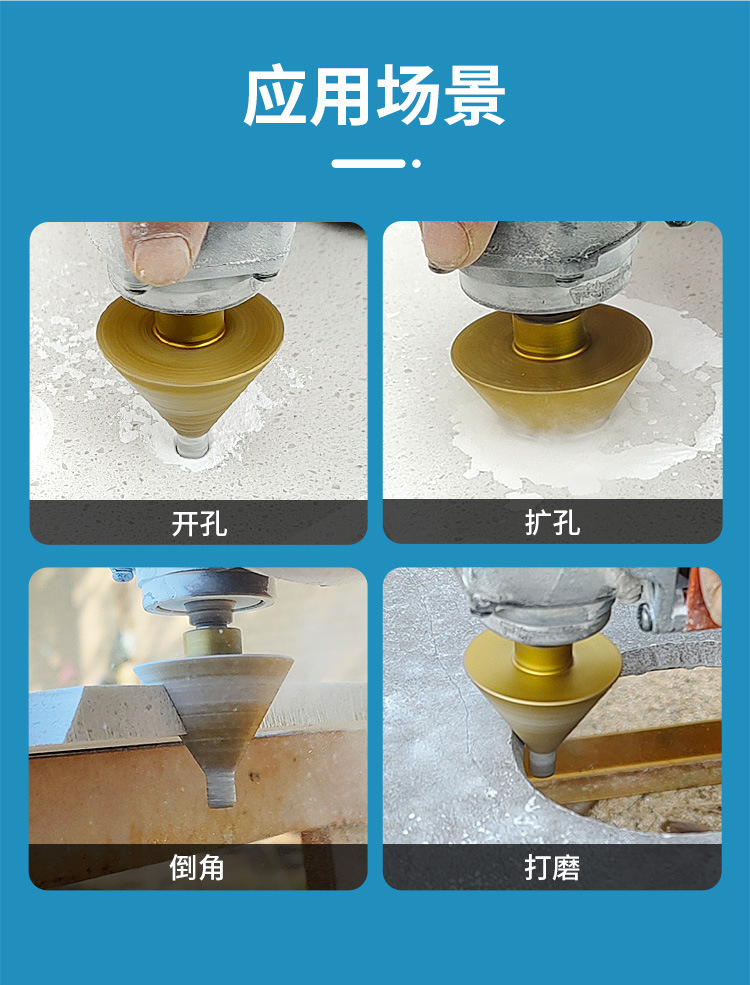 应用场景

开孔

扩孔

倒角

打磨