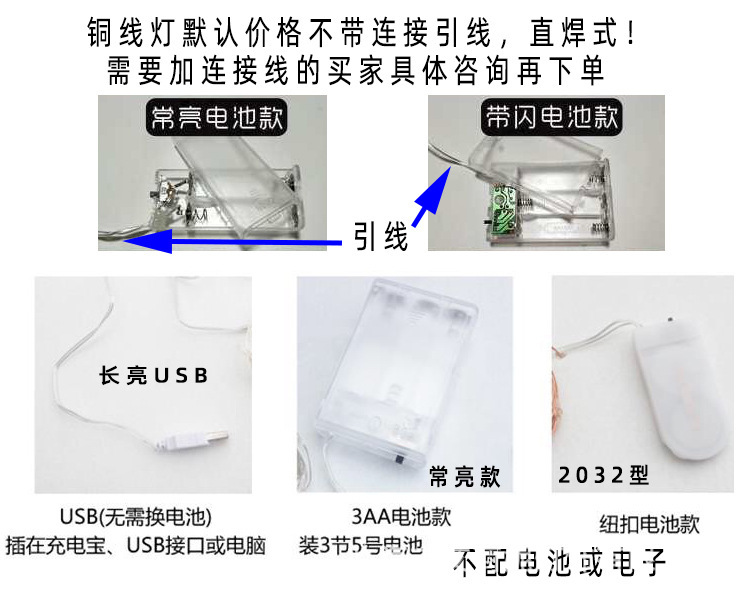 铜线灯默认价格不带连接引线，直焊式！
需要加连接线的买家具体咨询再下单

常亮电池款

带闪电池款

引线

长亮USB

常亮款

2032型

USB(无需换电池)
插在充电宝、USB接口或电脑

3AA电池款
装3节5号电池

纽扣电池款

不配电池或电子