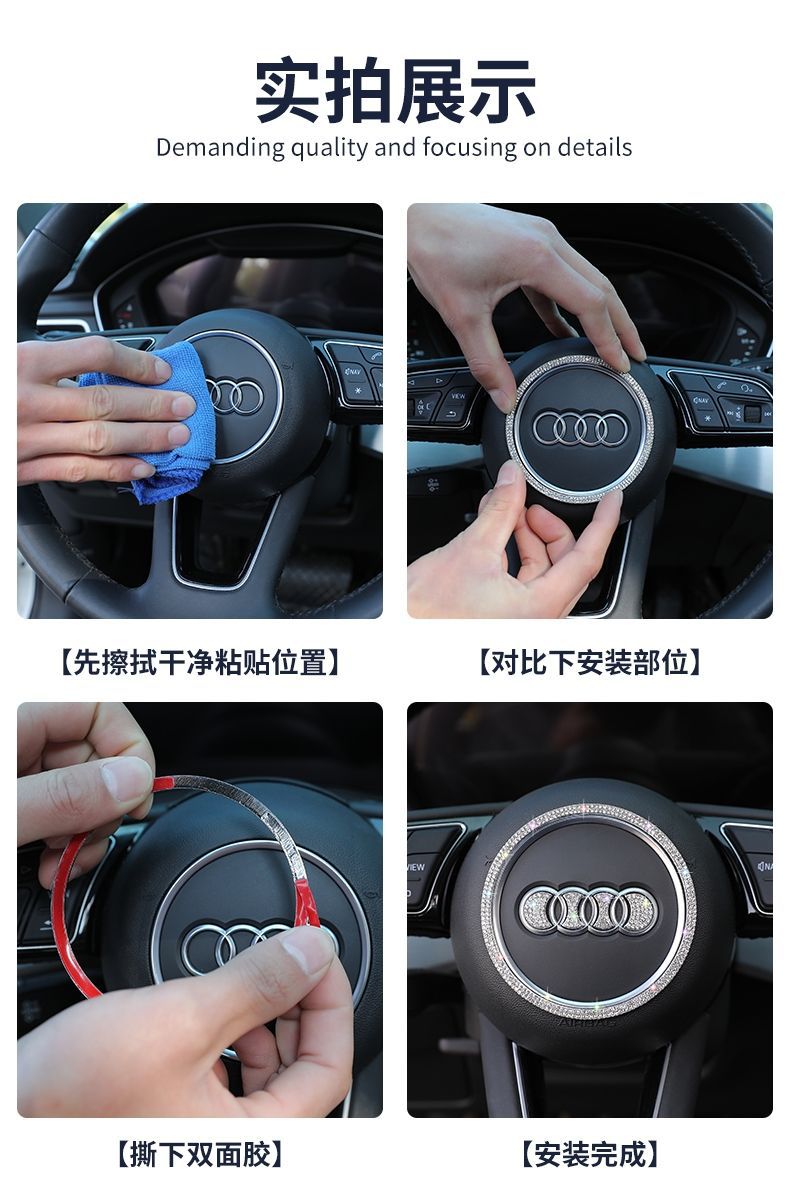 实拍展示

Demanding quality and focusing on details

NAV

VIEW

NAV

【先擦拭干净粘贴位置】

【对比下安装部位】

VIEW

NA

AIRBAG

【撕下双面胶】

【安装完成】