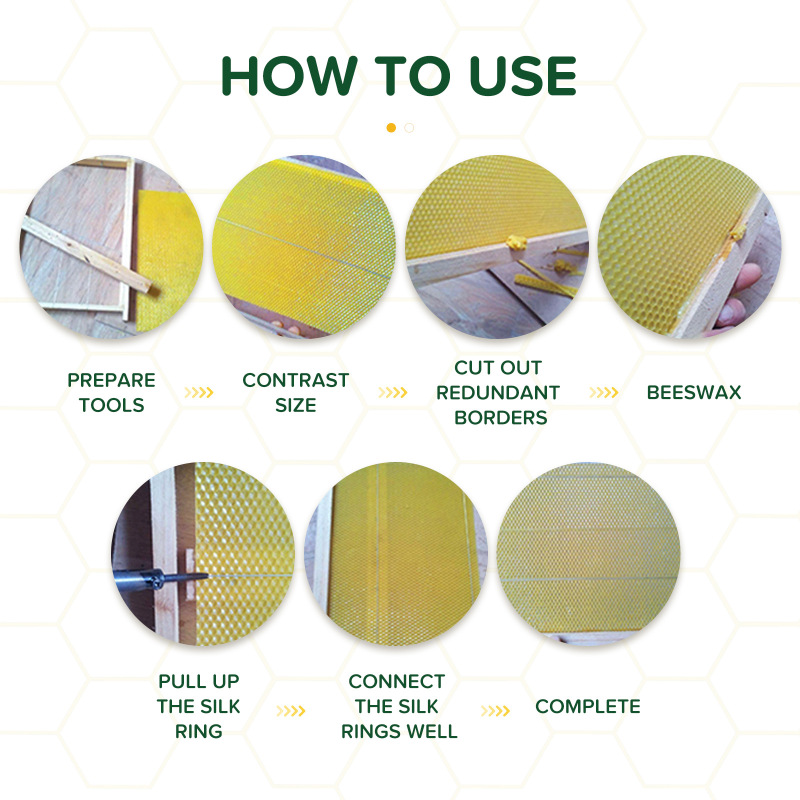 HOW TO USE

PREPARE TOOLS

CONTRAST SIZE

CUT OUT REDUNDANT BORDERS

BEESWAX

PULL UP THE SILK RING

CONNECT THE SILK RINGS WELL

COMPLETE