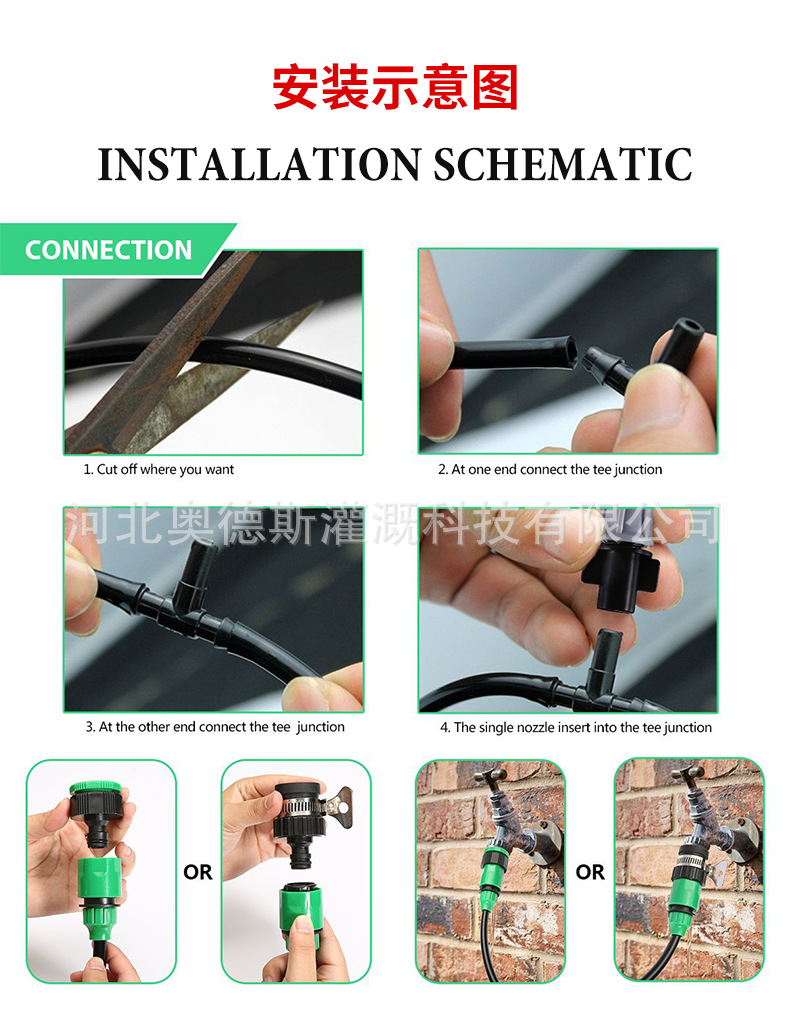 安装示意图

INSTALLATION SCHEMATIC

CONNECTION

1. Cut off where you want

2. At one end connect the tee junction

河北奥德斯灌溉科技有限公司

3. At the other end connect the tee junction

4. The single nozzle insert into the tee junction

OR

OR