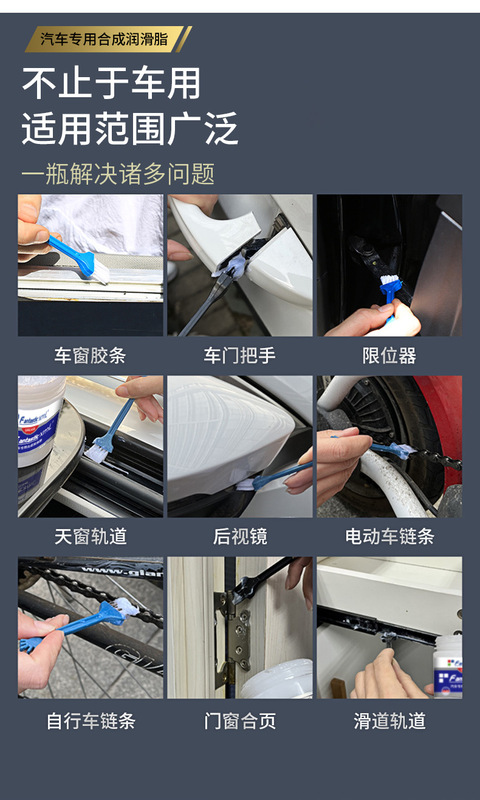 汽车专用合成润滑脂

不止于车用
适用范围广泛

一瓶解决诸多问题

车窗胶条

车门把手

限位器

天窗轨道

后视镜

电动车链条

自行车链条

门窗合页

滑道轨道