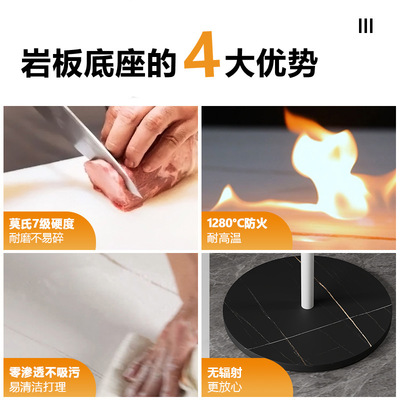 III

岩板底座的 4 大优势

莫氏7级硬度
耐磨不易碎

1280°C防火
耐高温

零渗透不吸污
易清洁打理

无辐射
更放心