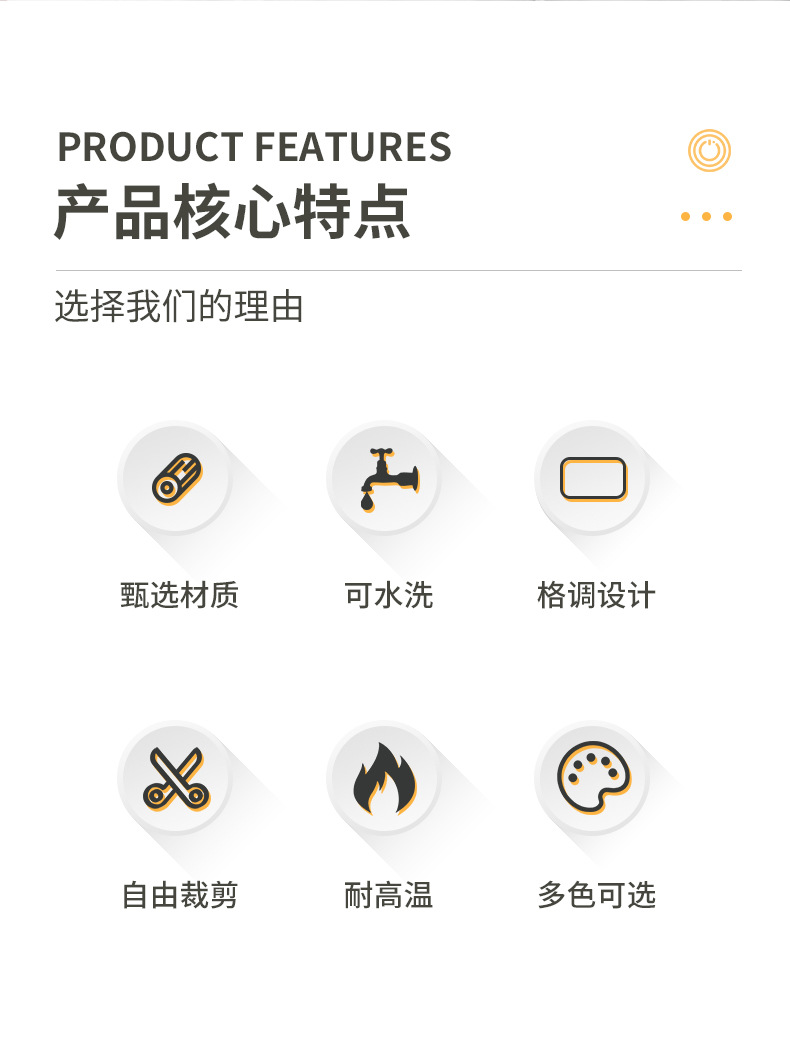 PRODUCT FEATURES
产品核心特点

选择我们的理由

甄选材质

可水洗

格调设计

自由裁剪

耐高温

多色可选