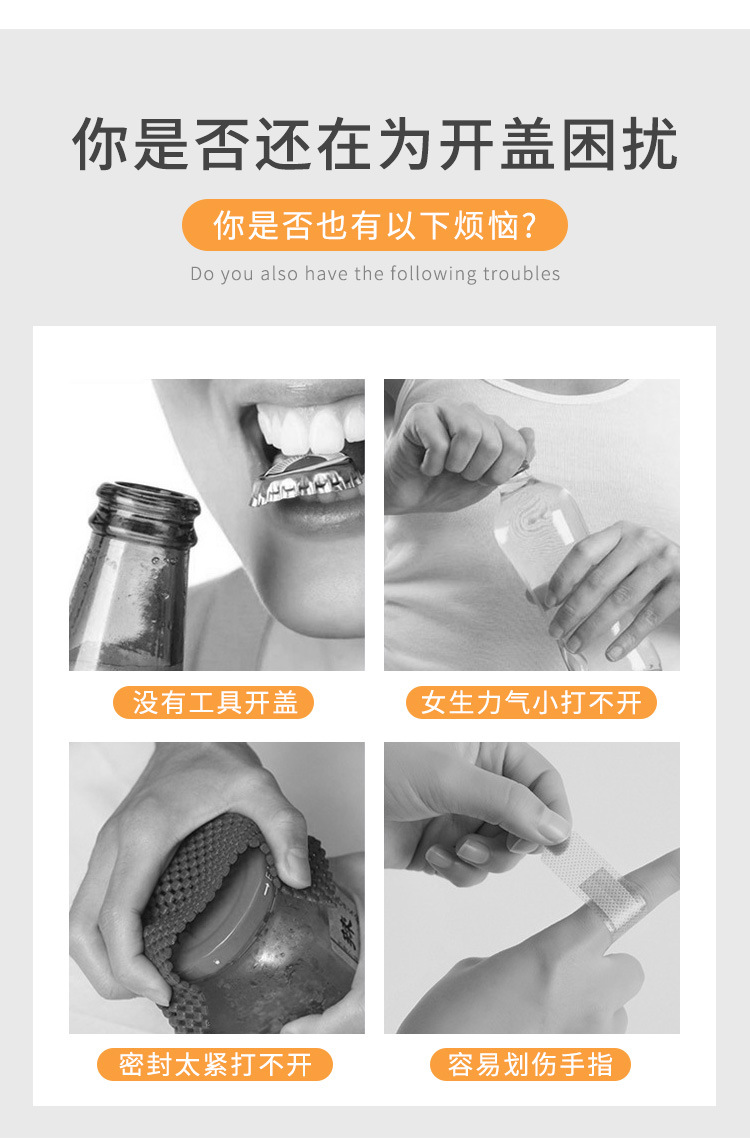 你是否还在为开盖困扰

你是否也有以下烦恼?

Do you also have the following troubles

没有工具开盖

女生力气小打不开

密封太紧打不开

容易划伤手指