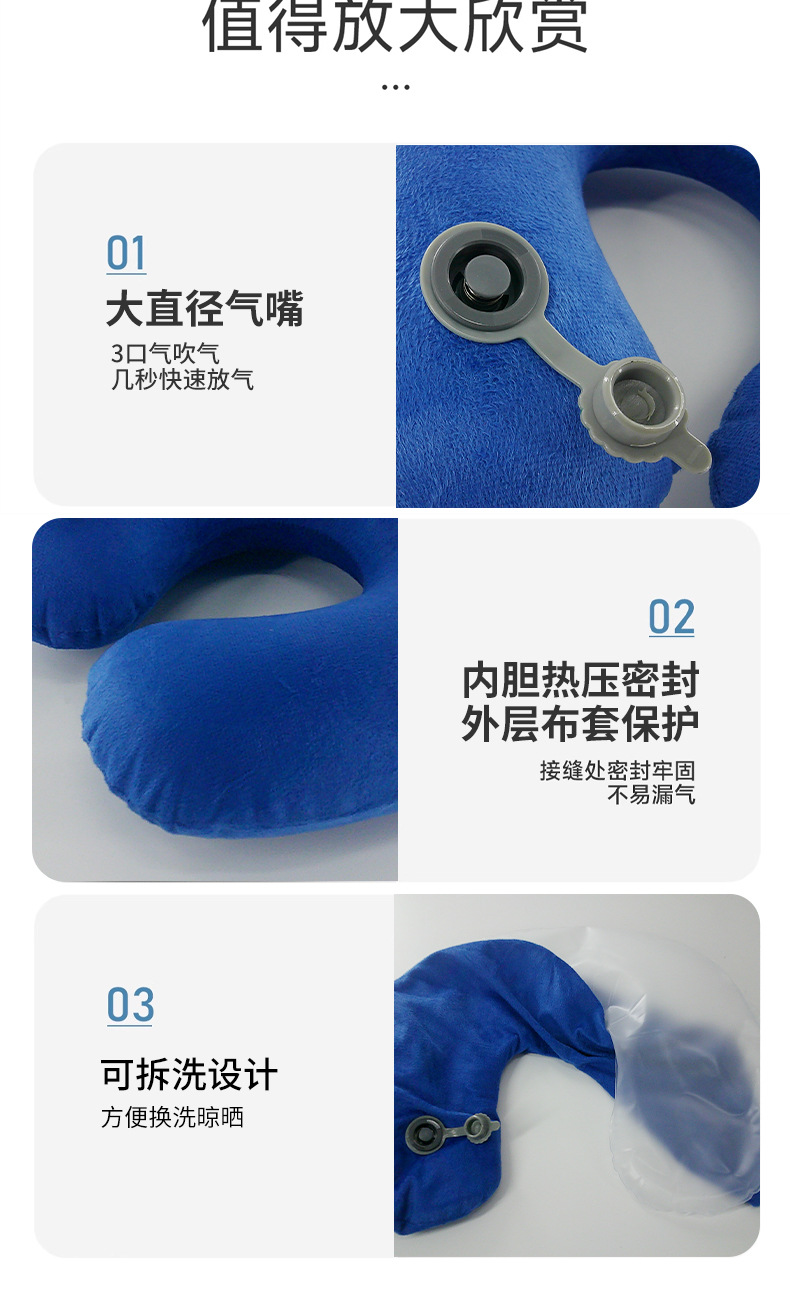 值得放大欣赏

...

01

大直径气嘴

3口气吹气
几秒快速放气

02

内胆热压密封
外层布套保护

接缝处密封牢固
不易漏气

03

可拆洗设计

方便换洗晾晒