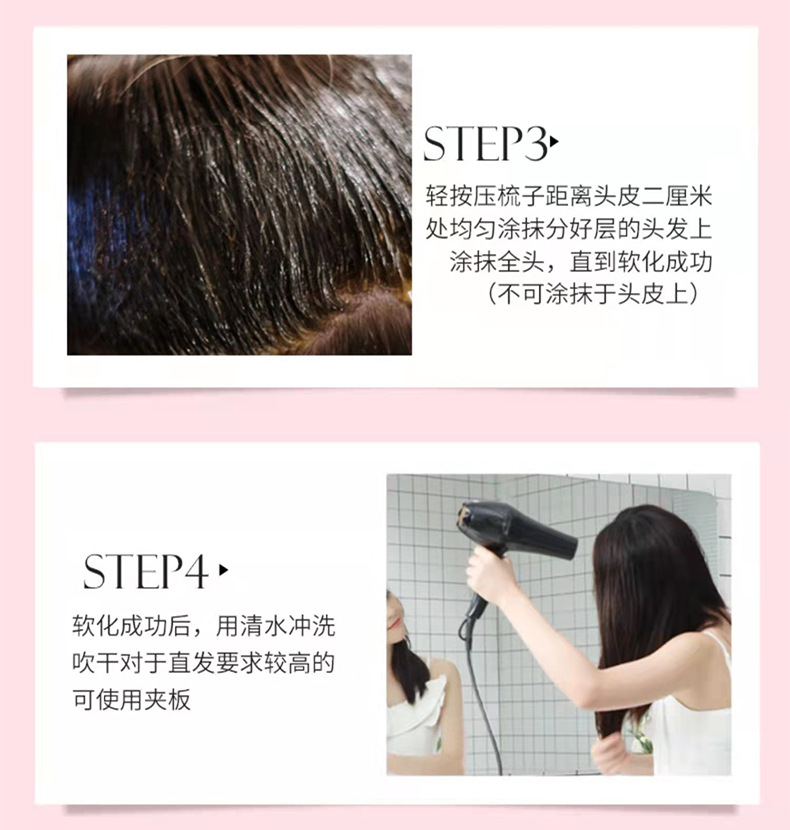 STEP3

轻按压梳子距离头皮二厘米
处均匀涂抹分好层的头发上
涂抹全头，直到软化成功
（不可涂抹于头皮上）

STEP4

软化成功后，用清水冲洗
吹干对于直发要求较高的
可使用夹板