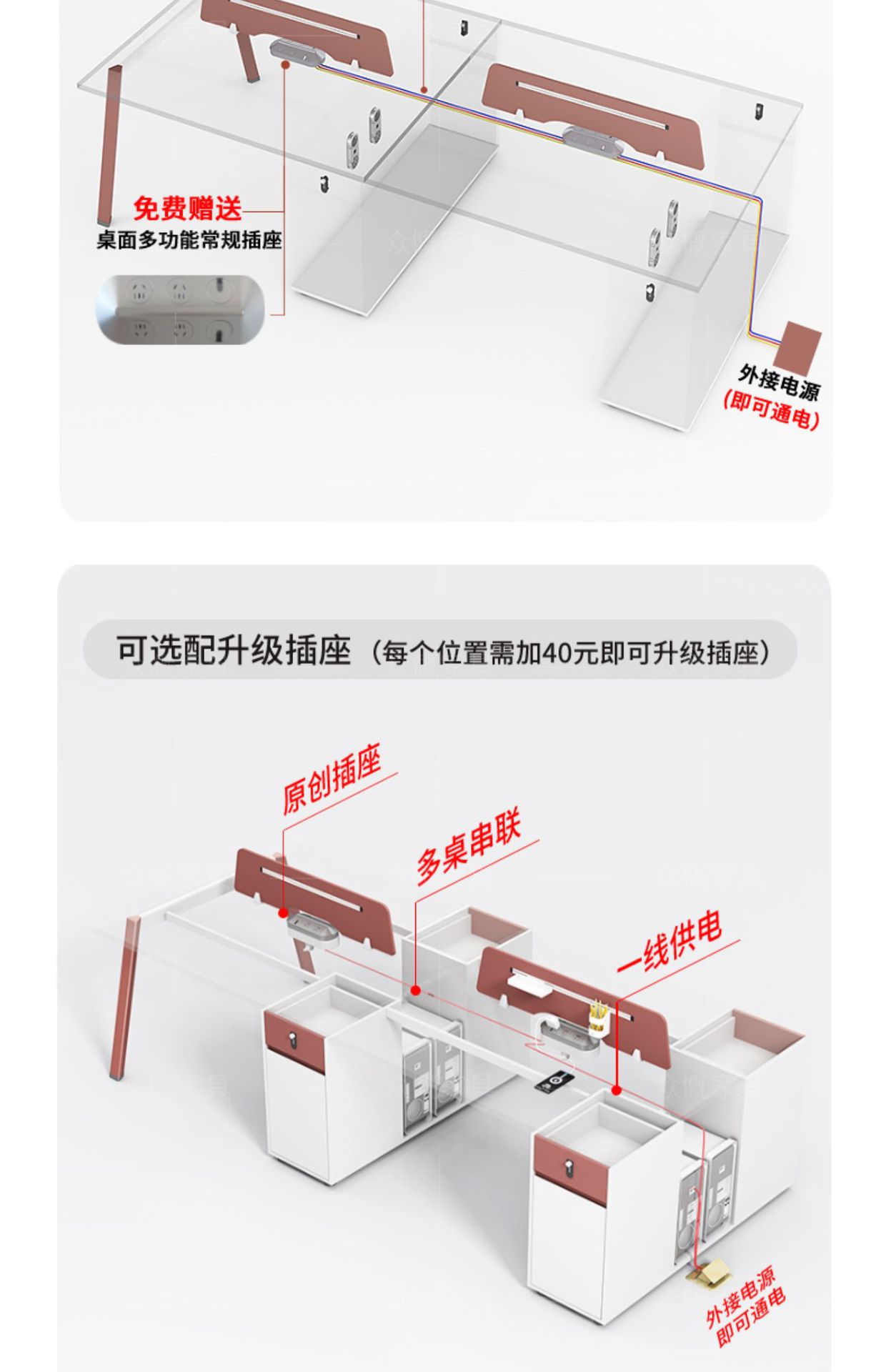 免费赠送
桌面多功能常规插座

外接电源
(即可通电)

可选配升级插座（每个位置需加40元即可升级插座）

原创插座

多桌串联

一线供电

外接电源
即可通电