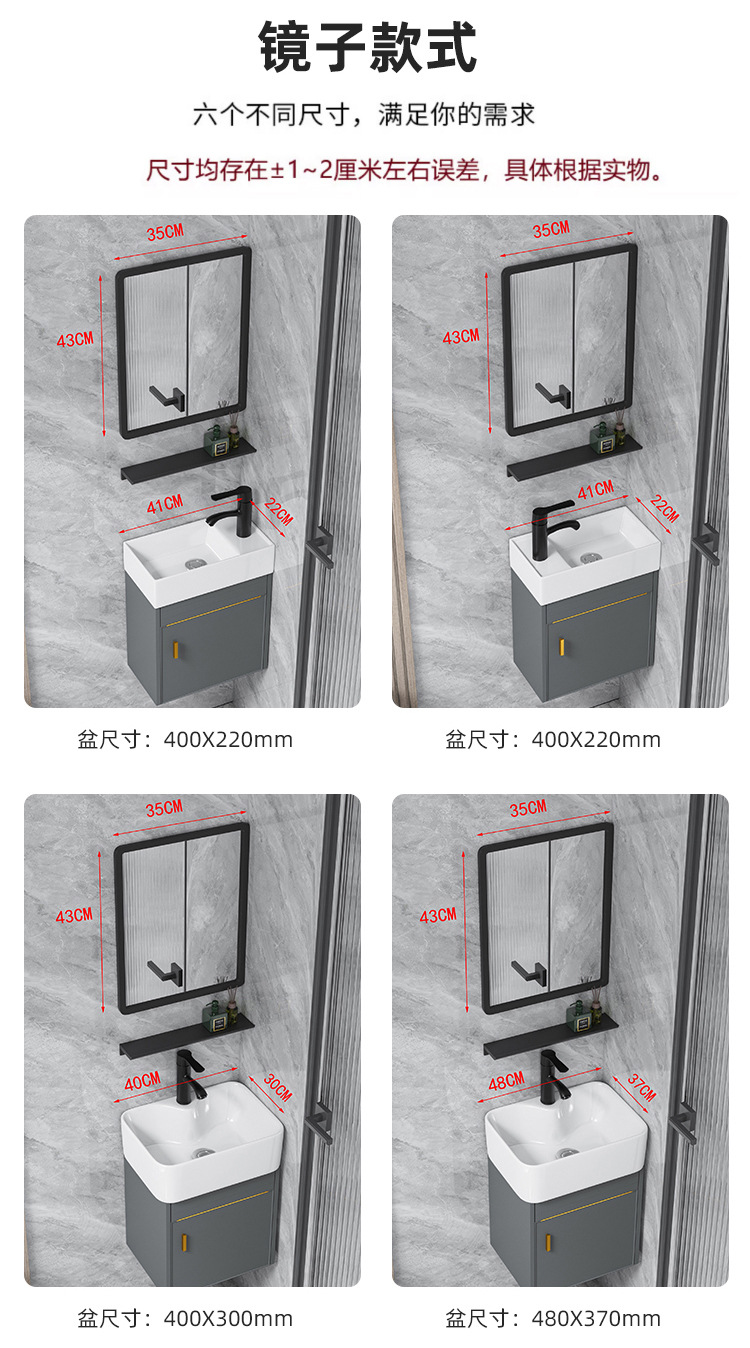 镜子款式

六个不同尺寸，满足你的需求

尺寸均存在±1~2厘米左右误差，具体根据实物。

35CM
43CM
41CM
22CM

盆尺寸：400X220mm

35CM
43CM
41CM
22CM

盆尺寸：400X220mm

35CM
43CM
40CM
30CM

盆尺寸：400X300mm

35CM
43CM
48CM
37CM

盆尺寸：480X370mm