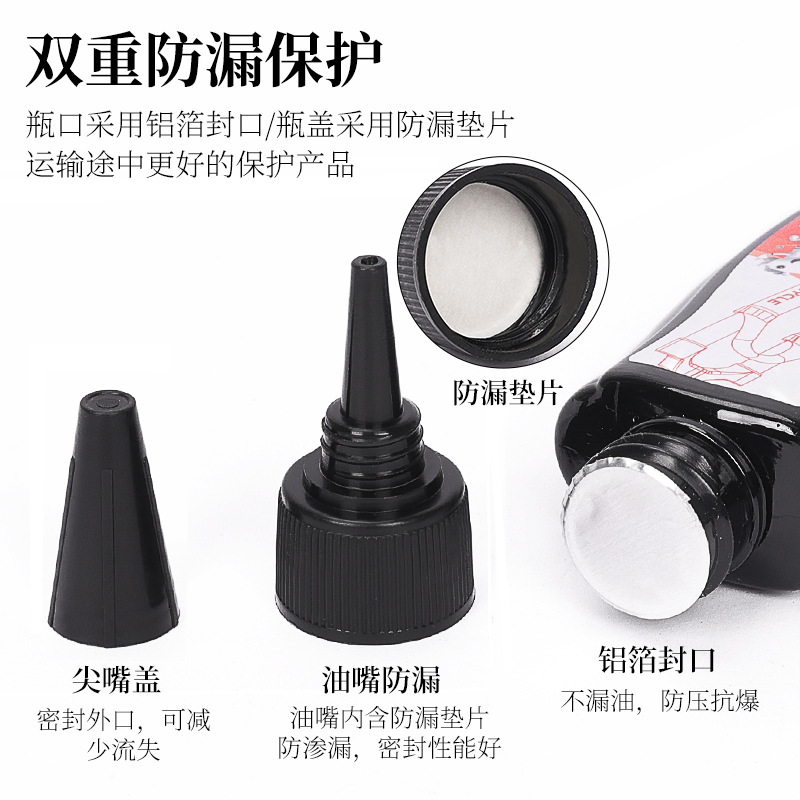 双重防漏保护

瓶口采用铝箔封口/瓶盖采用防漏垫片
运输途中更好的保护产品

防漏垫片

尖嘴盖
密封外口，可减少流失

油嘴防漏
油嘴内含防漏垫片
防渗漏，密封性能好

铝箔封口
不漏油，防压抗爆