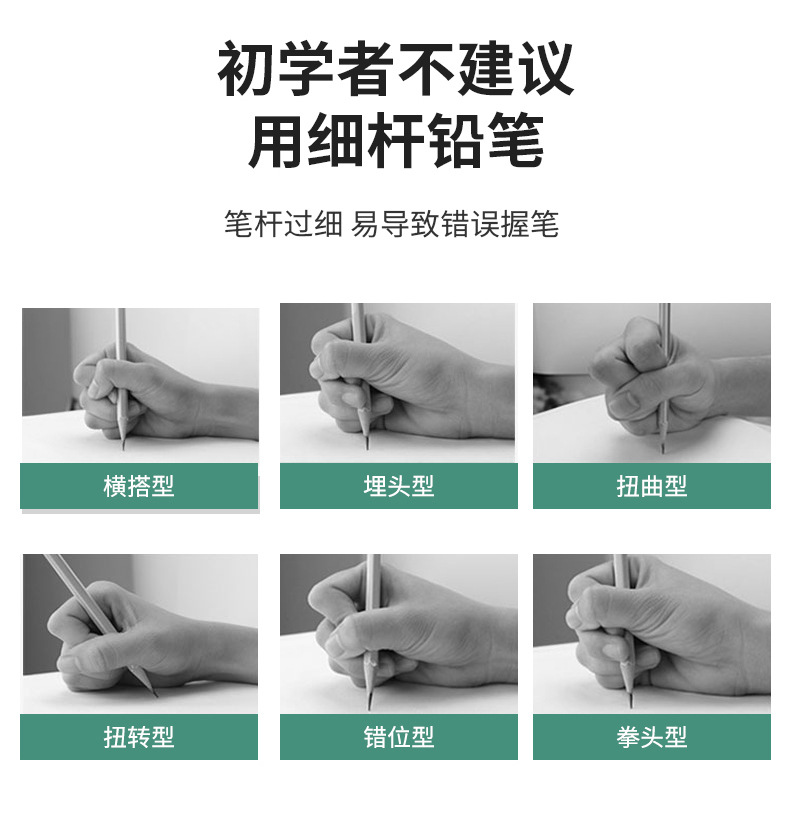 初学者不建议
用细杆铅笔

笔杆过细 易导致错误握笔

横搭型

埋头型

扭曲型

扭转型

错位型

拳头型