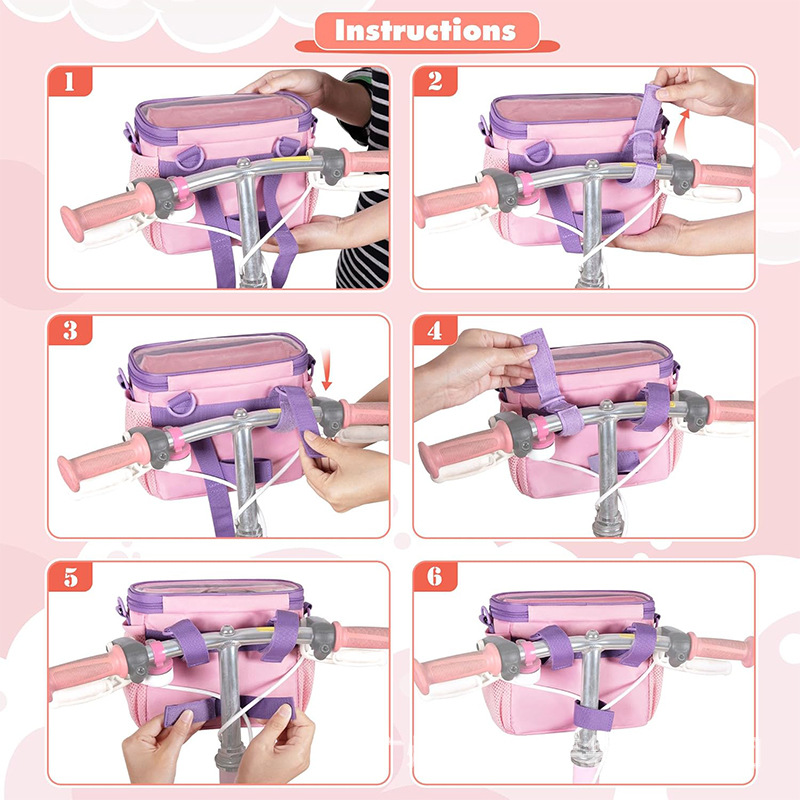 Instructions

1

2

3

4

5

6