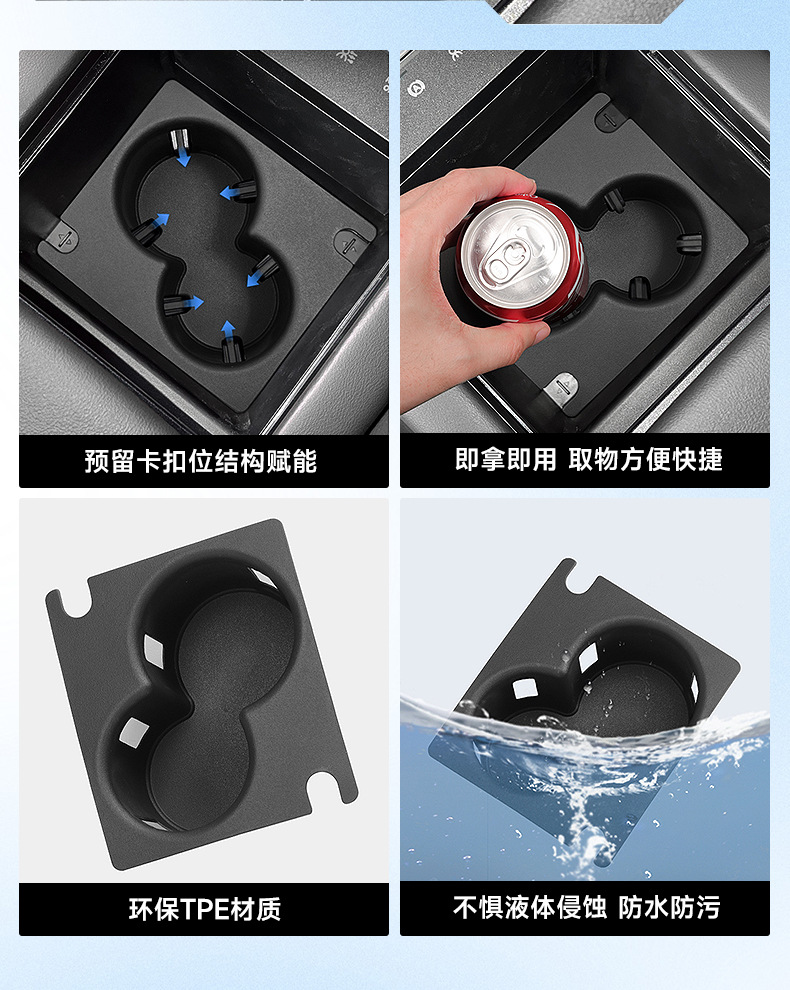 预留卡扣位结构赋能

即拿即用 取物方便快捷

环保TPE材质

不惧液体侵蚀 防水防污