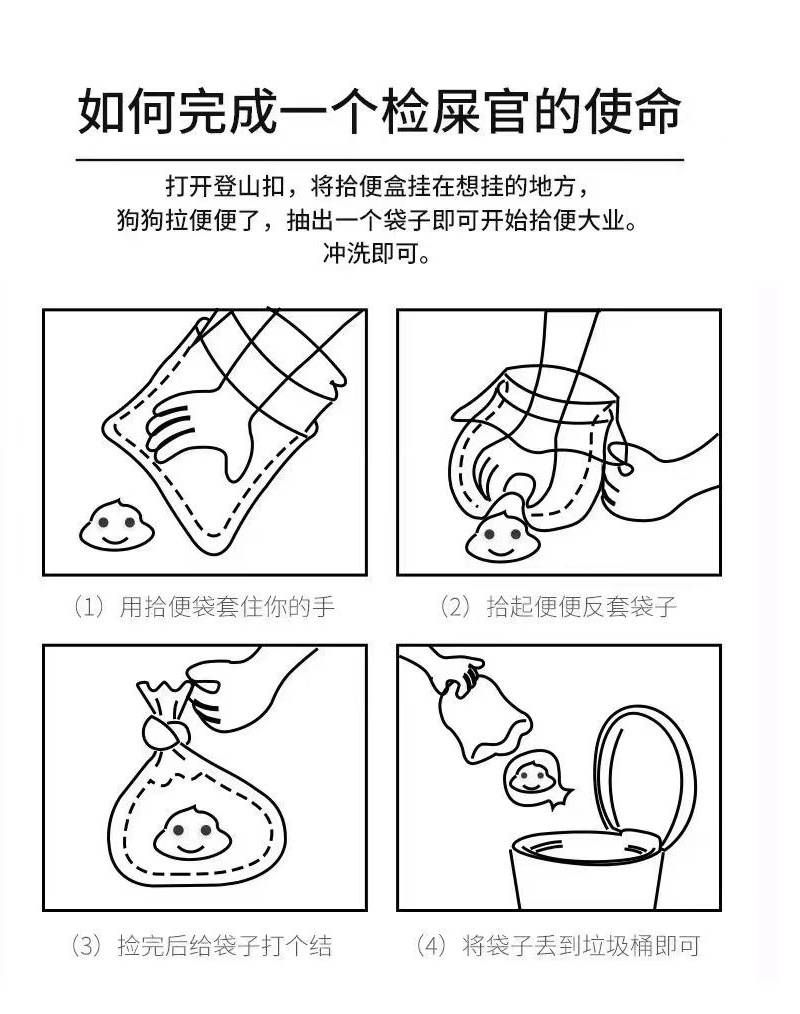 如何完成一个检屎官的使命

打开登山扣，将拾便盒挂在想挂的地方，
狗狗拉便便了，抽出一个袋子即可开始拾便大业。
冲洗即可。

（1）用拾便袋套住你的手

（2）拾起便便反套袋子

（3）捡完后给袋子打个结

（4）将袋子丢到垃圾桶即可