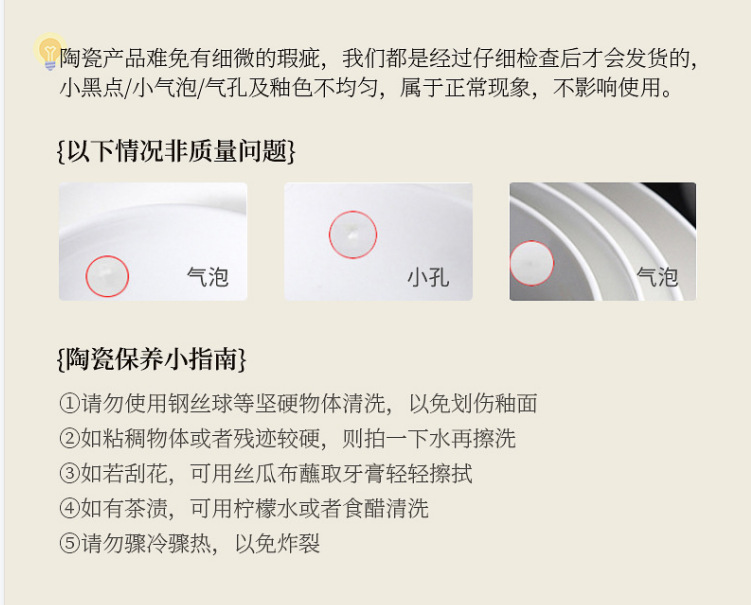 陶瓷产品难免有细微的瑕疵，我们都是经过仔细检查后才会发货的，小黑点/小气泡/气孔及釉色不均匀，属于正常现象，不影响使用。

{以下情况非质量问题}

气泡

小孔

气泡

{陶瓷保养小指南}

①请勿使用钢丝球等坚硬物体清洗，以免划伤釉面
②如粘稠物体或者残迹较硬，则拍一下水再擦洗
③如若刮花，可用丝瓜布蘸取牙膏轻轻擦拭
④如有茶渍，可用柠檬水或者食醋清洗
⑤请勿骤冷骤热，以免炸裂