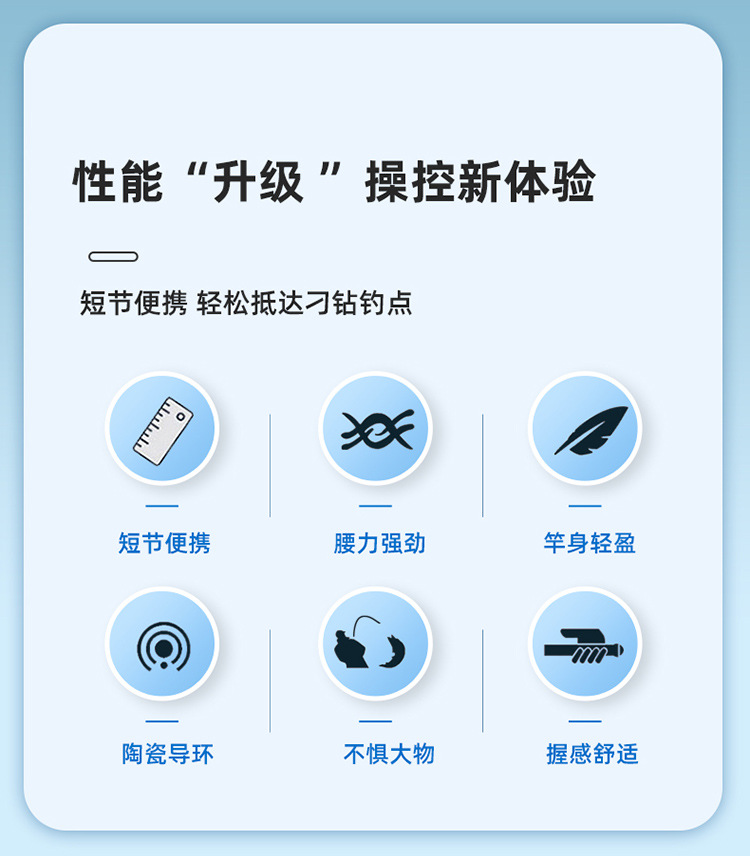 性能“升级”操控新体验

短节便携 轻松抵达刁钻钓点

短节便携

腰力强劲

竿身轻盈

陶瓷导环

不惧大物

握感舒适