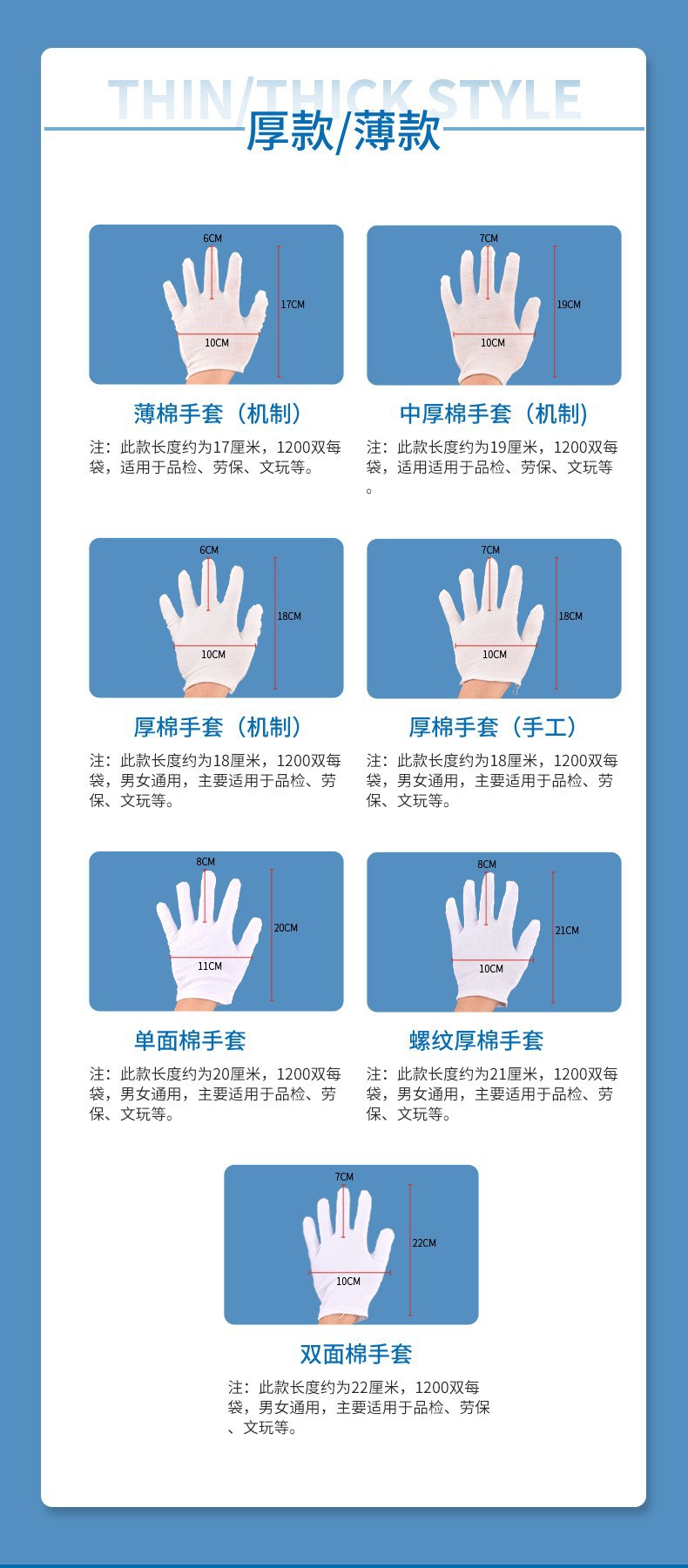 THIN/THICK STYLE
厚款/薄款

6CM
17CM
10CM

薄棉手套（机制）
注：此款长度约为17厘米，1200双每袋，适用于品检、劳保、文玩等。

7CM
19CM
10CM

中厚棉手套（机制）
注：此款长度约为19厘米，1200双每袋，适用适用于品检、劳保、文玩等。

6CM
18CM
10CM

厚棉手套（机制）
注：此款长度约为18厘米，1200双每袋，男女通用，主要适用于品检、劳保、文玩等。

7CM
18CM
10CM

厚棉手套（手工）
注：此款长度约为18厘米，1200双每袋，男女通用，主要适用于品检、劳保、文玩等。

8CM
20CM
11CM

单面棉手套
注：此款长度约为20厘米，1200双每袋，男女通用，主要适用于品检、劳保、文玩等。

8CM
21CM
10CM

螺纹厚棉手套
注：此款长度约为21厘米，1200双每袋，男女通用，主要适用于品检、劳保、文玩等。

7CM
22CM
10CM

双面棉手套
注：此款长度约为22厘米，1200双每袋，男女通用，主要适用于品检、劳保、文玩等。