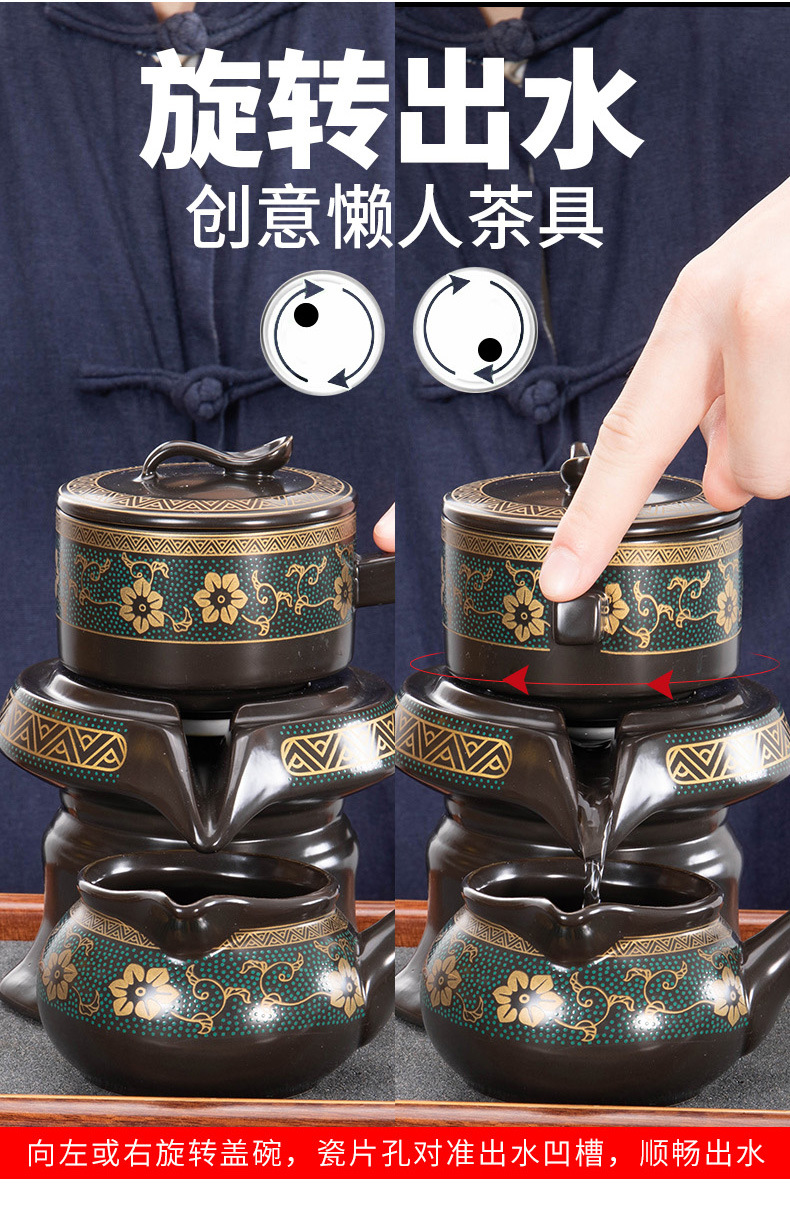 旋转出水
创意懒人茶具

向左或右旋转盖碗，瓷片孔对准出水凹槽，顺畅出水