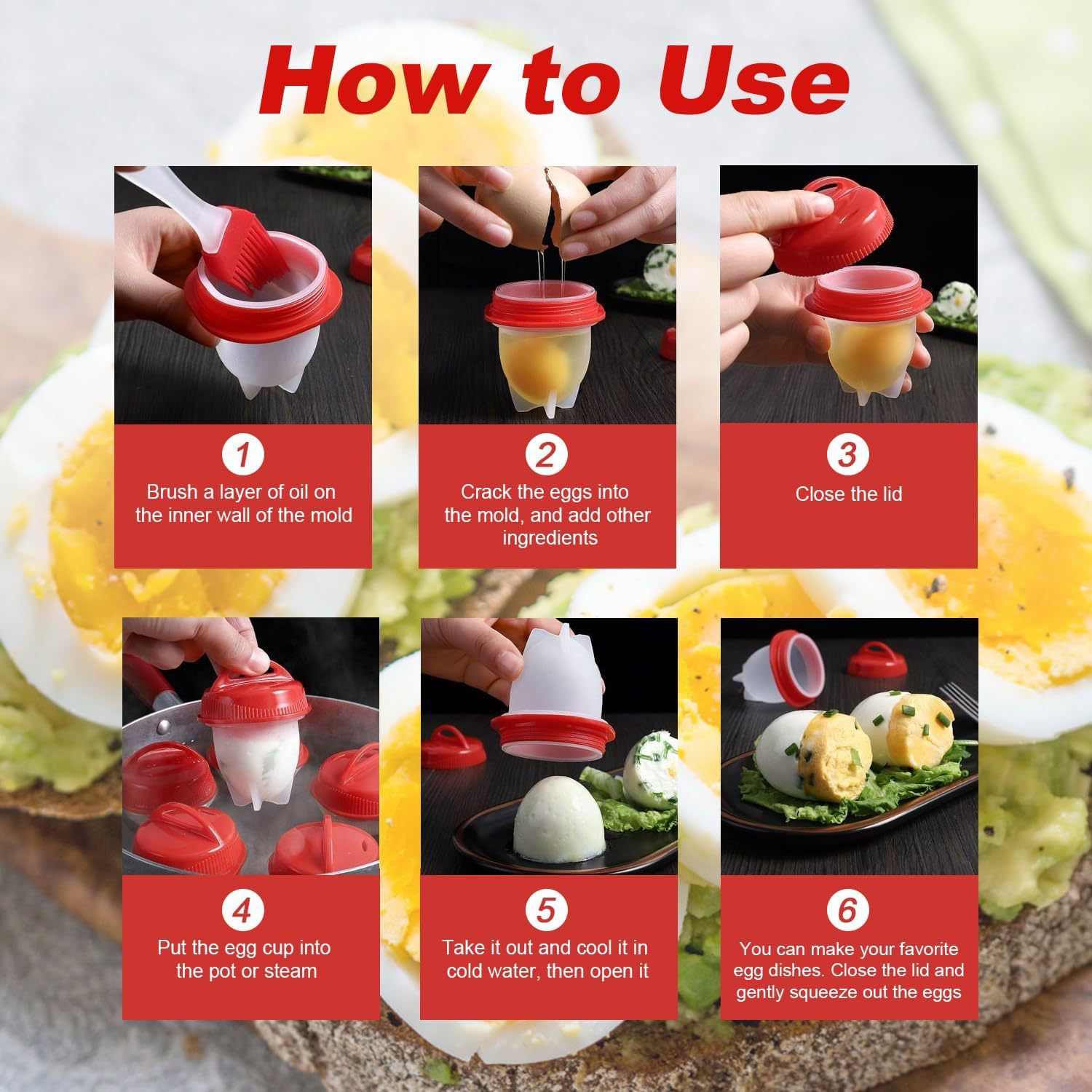 How to Use

1
Brush a layer of oil on the inner wall of the mold

2
Crack the eggs into the mold, and add other ingredients

3
Close the lid

4
Put the egg cup into the pot or steam

5
Take it out and cool it in cold water, then open it

6
You can make your favorite egg dishes. Close the lid and gently squeeze out the eggs