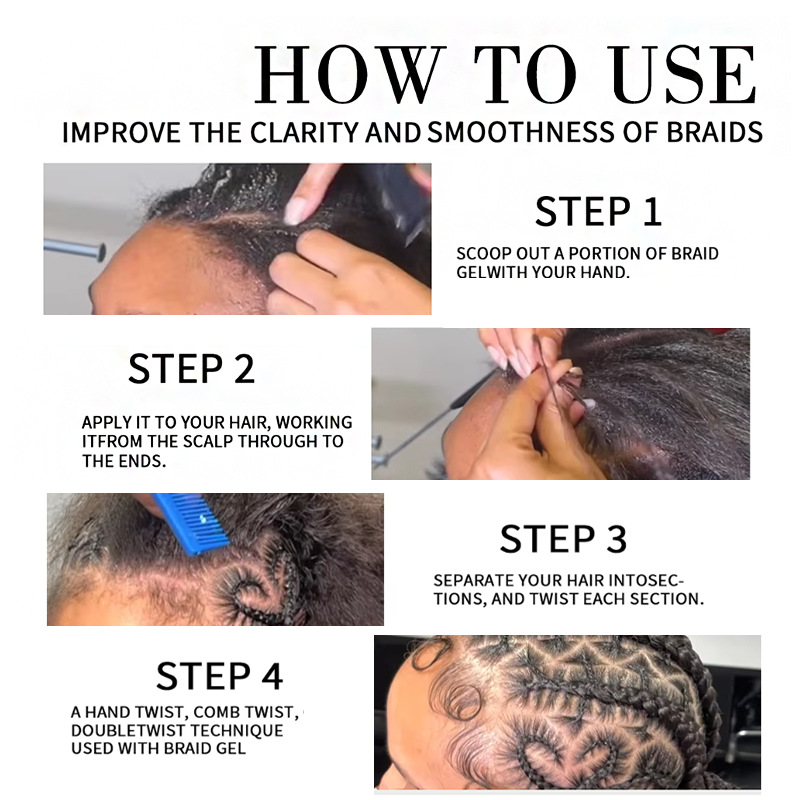 HOW TO USE
IMPROVE THE CLARITY AND SMOOTHNESS OF BRAIDS

STEP 1
SCOOP OUT A PORTION OF BRAID GELWITH YOUR HAND.

STEP 2
APPLY IT TO YOUR HAIR, WORKING ITFROM THE SCALP THROUGH TO THE ENDS.

STEP 3
SEPARATE YOUR HAIR INTOSECTIONS, AND TWIST EACH SECTION.

STEP 4
A HAND TWIST, COMB TWIST, DOUBLETWIST TECHNIQUE USED WITH BRAID GEL