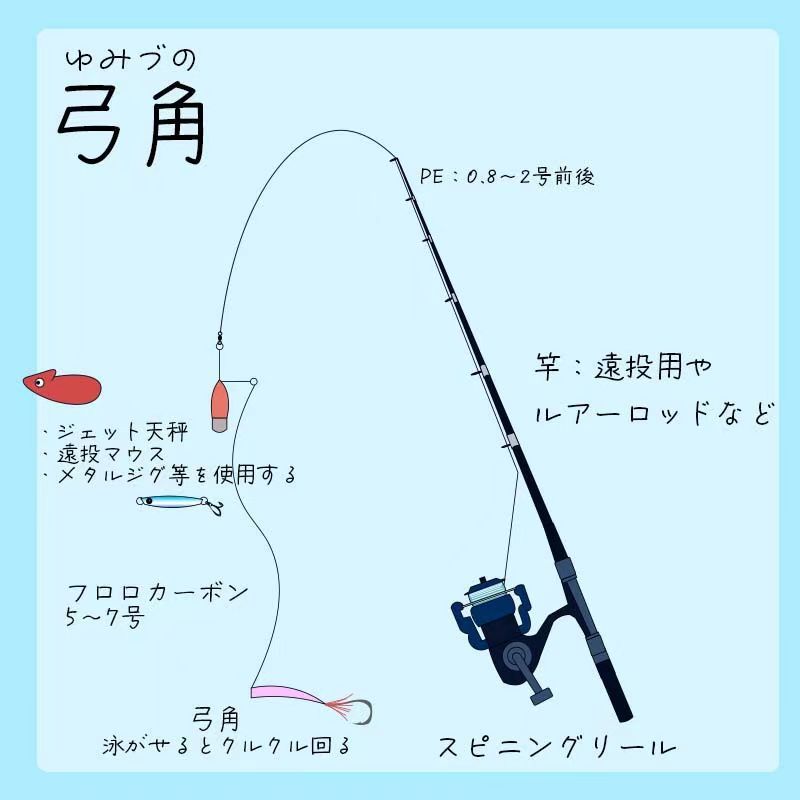 ゆみづの
弓角

PE：0.8～2号前後

竿：遠投用や
ルアーロッドなど

・ジェット天秤
・遠投マウス
・メタルジグ等を使用する

フロロカーボン
5～7号

弓角
泳がせるとクルクル回る

スピニングリール