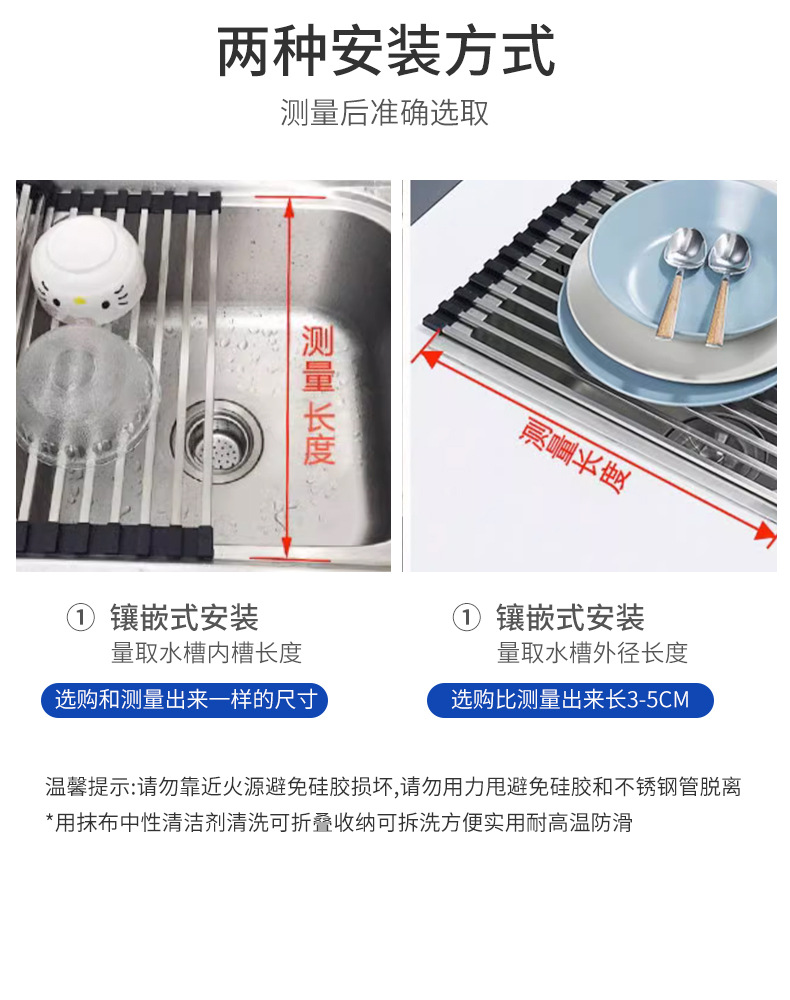 两种安装方式

测量后准确选取

测量长度

测量长度

① 镶嵌式安装
量取水槽内槽长度

选购和测量出来一样的尺寸

① 镶嵌式安装
量取水槽外径长度

选购比测量出来长3-5CM

温馨提示:请勿靠近火源避免硅胶损坏,请勿用力甩避免硅胶和不锈钢管脱离
*用抹布中性清洁剂清洗可折叠收纳可拆洗方便实用耐高温防滑