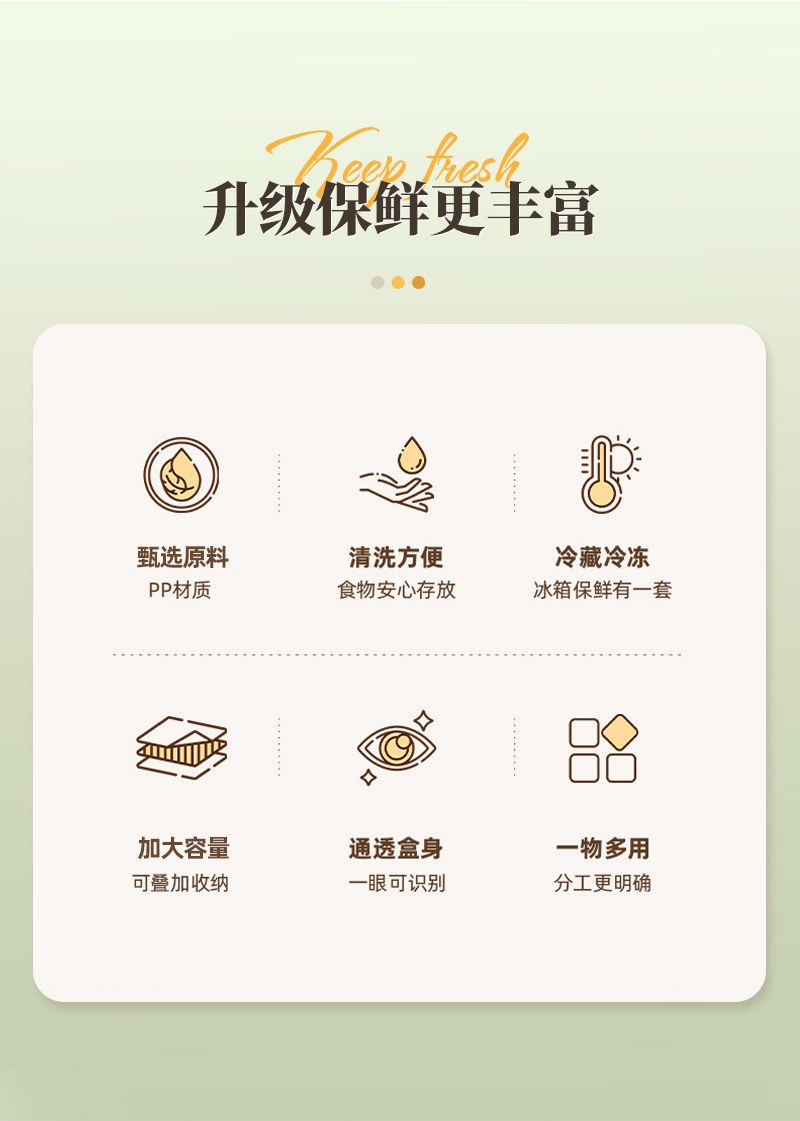 Keep fresh
升级保鲜更丰富

甄选原料
PP材质

清洗方便
食物安心存放

冷藏冷冻
冰箱保鲜有一套

加大容量
可叠加收纳

通透盒身
一眼可识别

一物多用
分工更明确