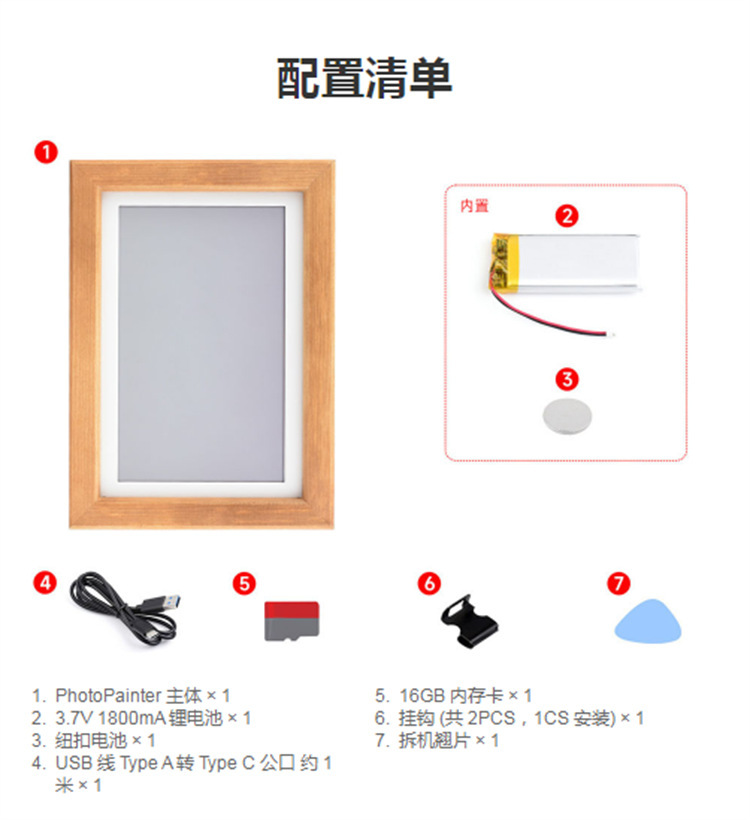 配置清单

1

内置

2

3

4

5

6

7

1. PhotoPainter 主体 × 1
2. 3.7V 1800mA 锂电池 × 1
3. 纽扣电池 × 1
4. USB 线 Type A 转 Type C 公口 约 1 米 × 1

5. 16GB 内存卡 × 1
6. 挂钩 (共 2PCS，1CS 安装) × 1
7. 拆机翘片 × 1