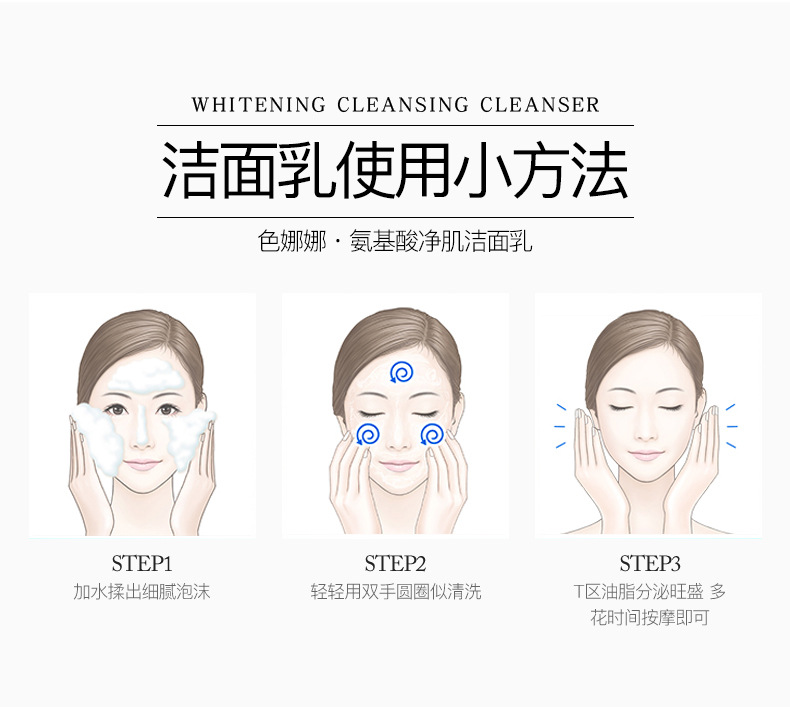 WHITENING CLEANSING CLEANSER

洁面乳使用小方法

色娜娜 · 氨基酸净肌洁面乳

STEP1
加水揉出细腻泡沫

STEP2
轻轻用双手圆圈似清洗

STEP3
T区油脂分泌旺盛 多花时间按摩即可