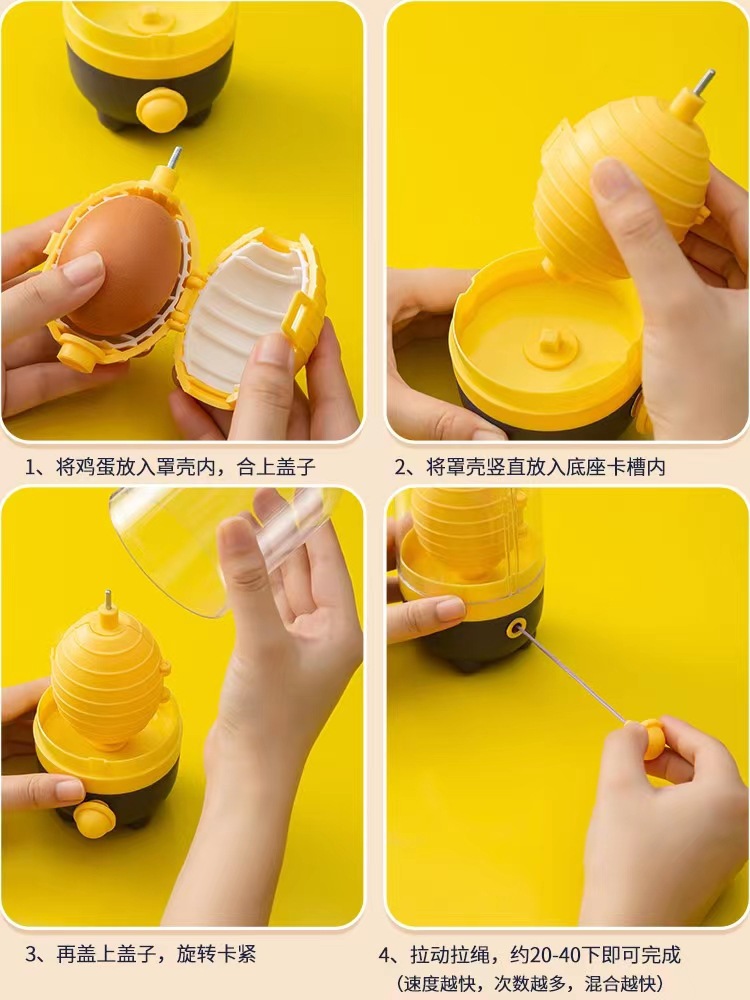 1、将鸡蛋放入罩壳内，合上盖子

2、将罩壳竖直放入底座卡槽内

3、再盖上盖子，旋转卡紧

4、拉动拉绳，约20-40下即可完成
（速度越快，次数越多，混合越快）