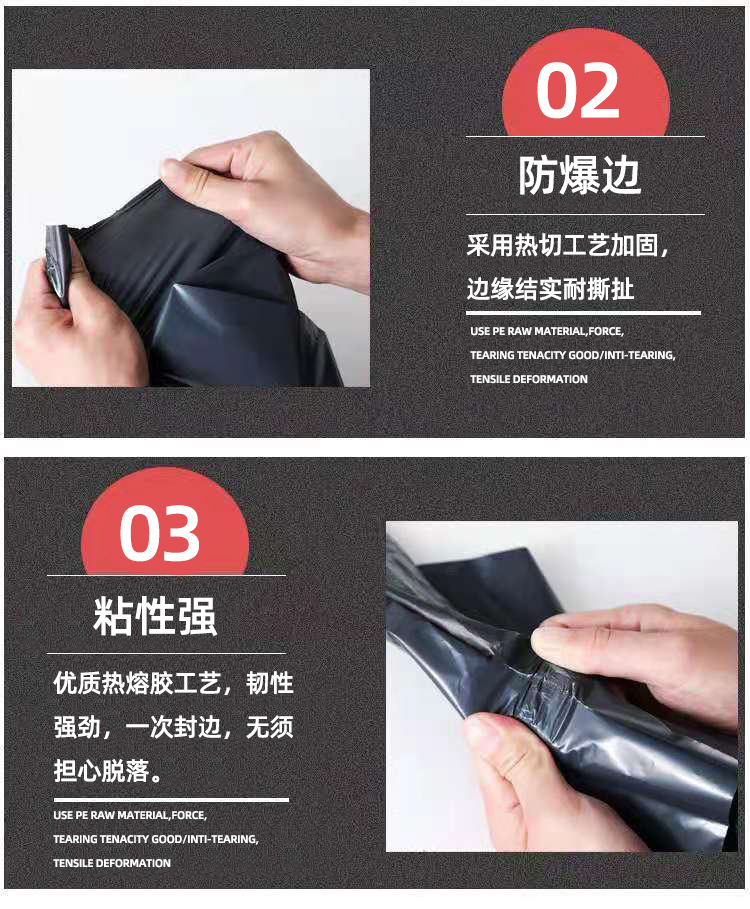 02

防爆边

采用热切工艺加固，边缘结实耐撕扯

USE PE RAW MATERIAL,FORCE, TEARING TENACITY GOOD/INTI-TEARING, TENSILE DEFORMATION

03

粘性强

优质热熔胶工艺，韧性强劲，一次封边，无须担心脱落。

USE PE RAW MATERIAL,FORCE, TEARING TENACITY GOOD/INTI-TEARING, TENSILE DEFORMATION