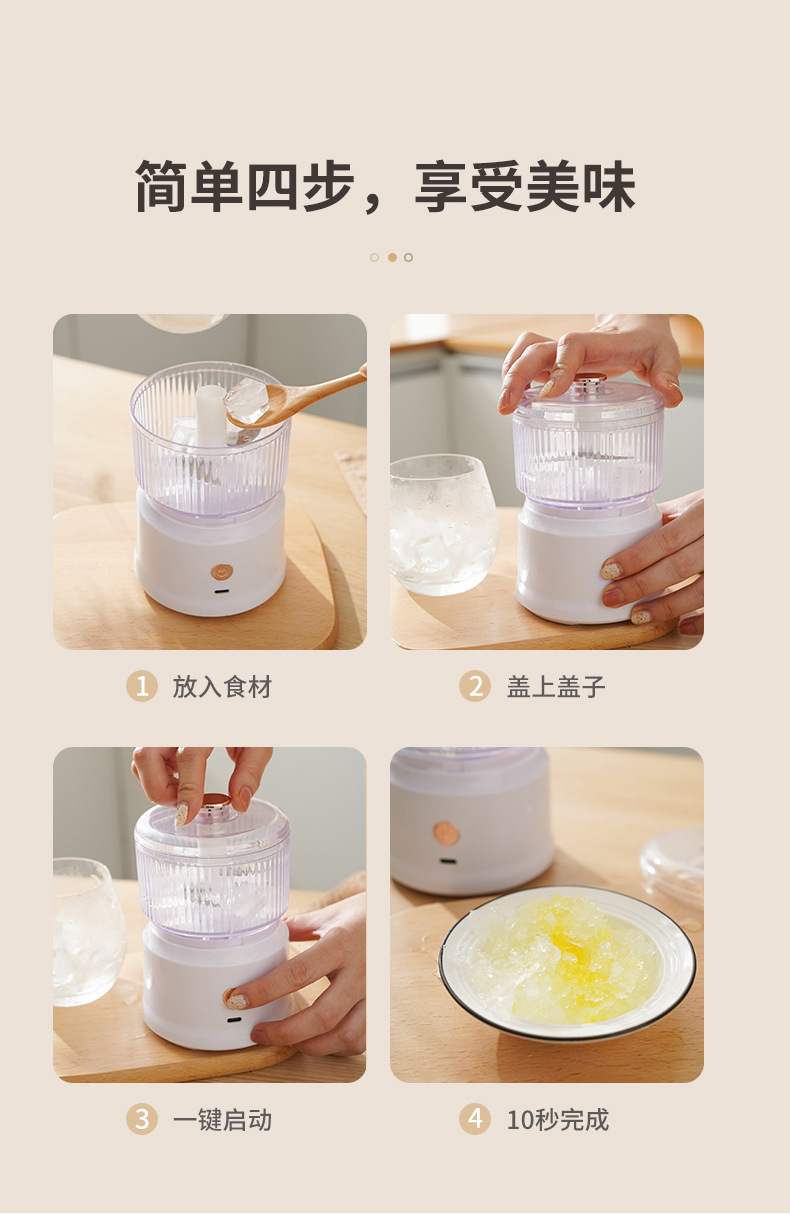 简单四步，享受美味

1 放入食材

2 盖上盖子

3 一键启动

4 10秒完成