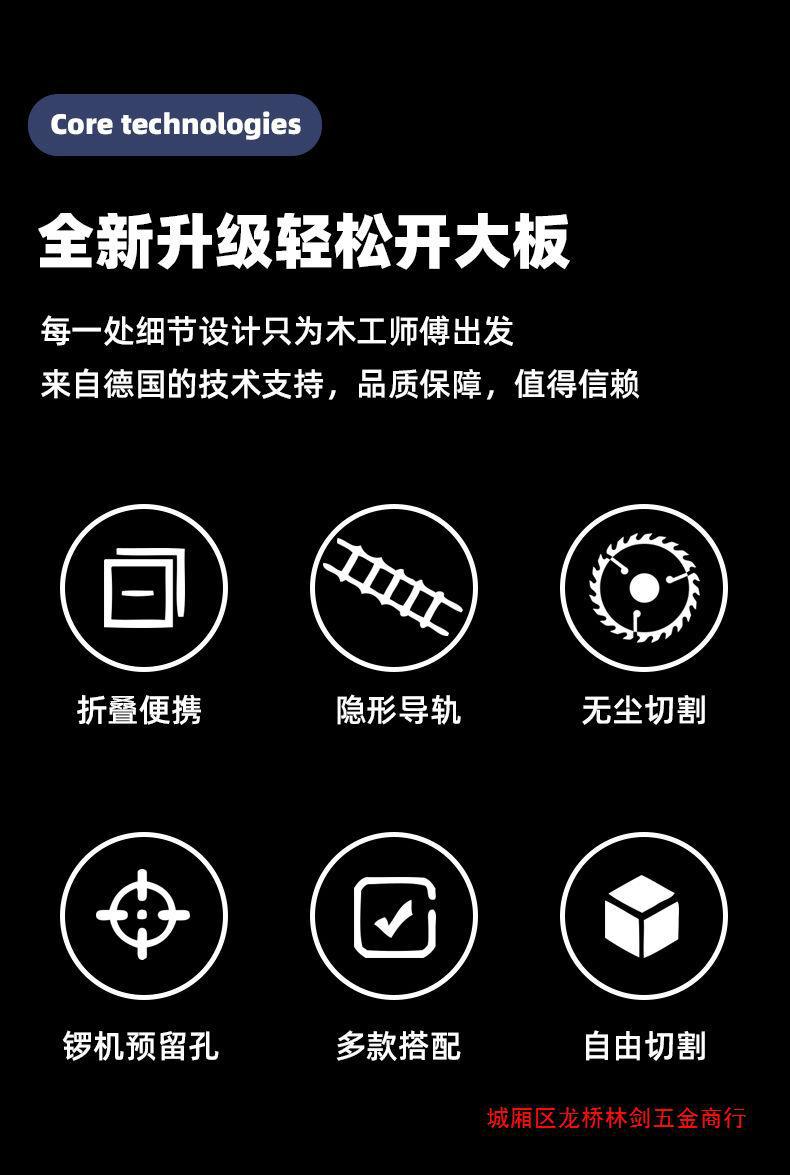 Core technologies

全新升级轻松开大板

每一处细节设计只为木工师傅出发

来自德国的技术支持，品质保障，值得信赖

折叠便携

隐形导轨

无尘切割

锣机预留孔

多款搭配

自由切割

城厢区龙桥林剑五金商行