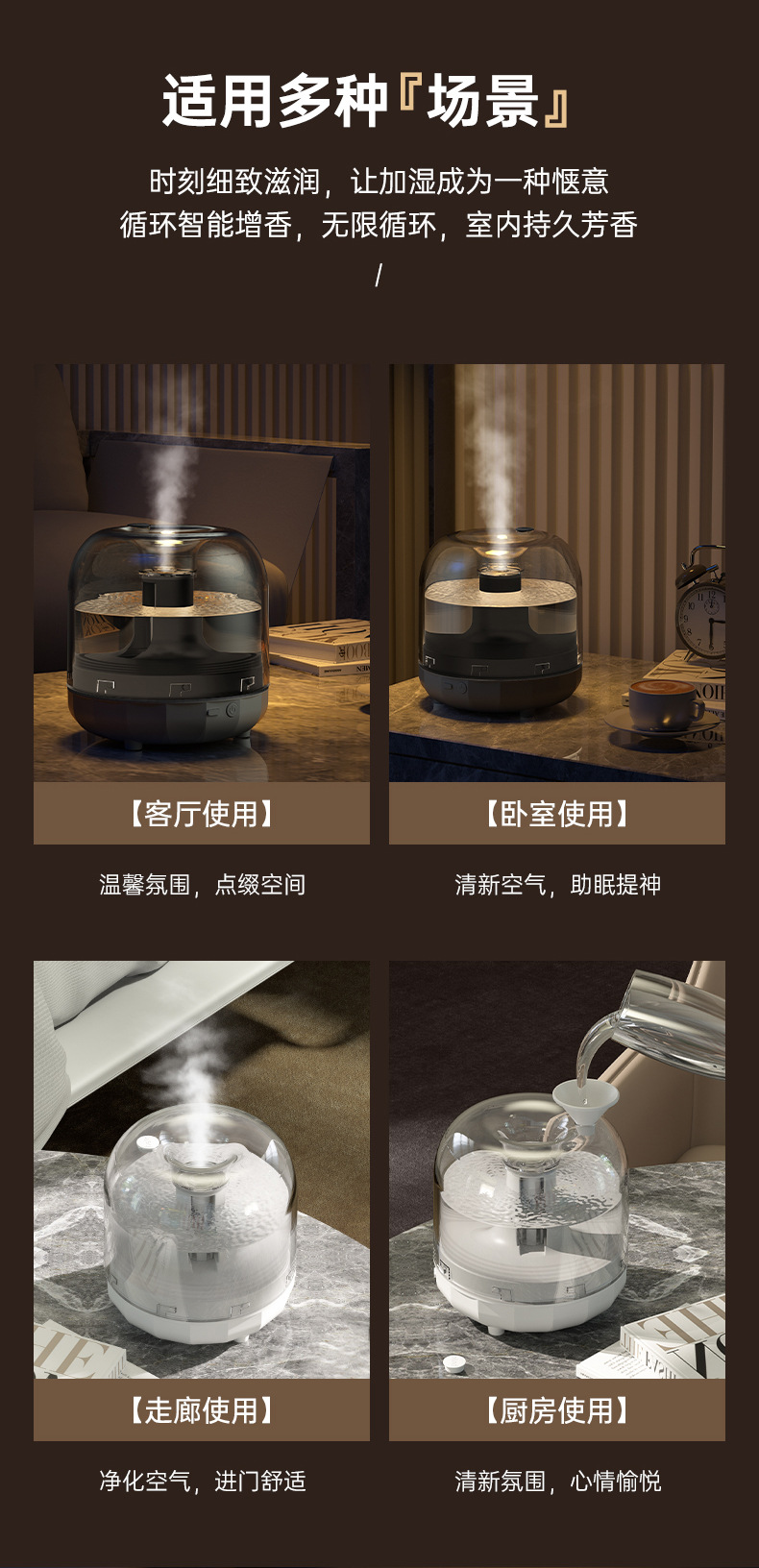 适用多种『场景』

时刻细致滋润，让加湿成为一种惬意
循环智能增香，无限循环，室内持久芳香

/

【客厅使用】

温馨氛围，点缀空间

【卧室使用】

清新空气，助眠提神

【走廊使用】

净化空气，进门舒适

【厨房使用】

清新氛围，心情愉悦