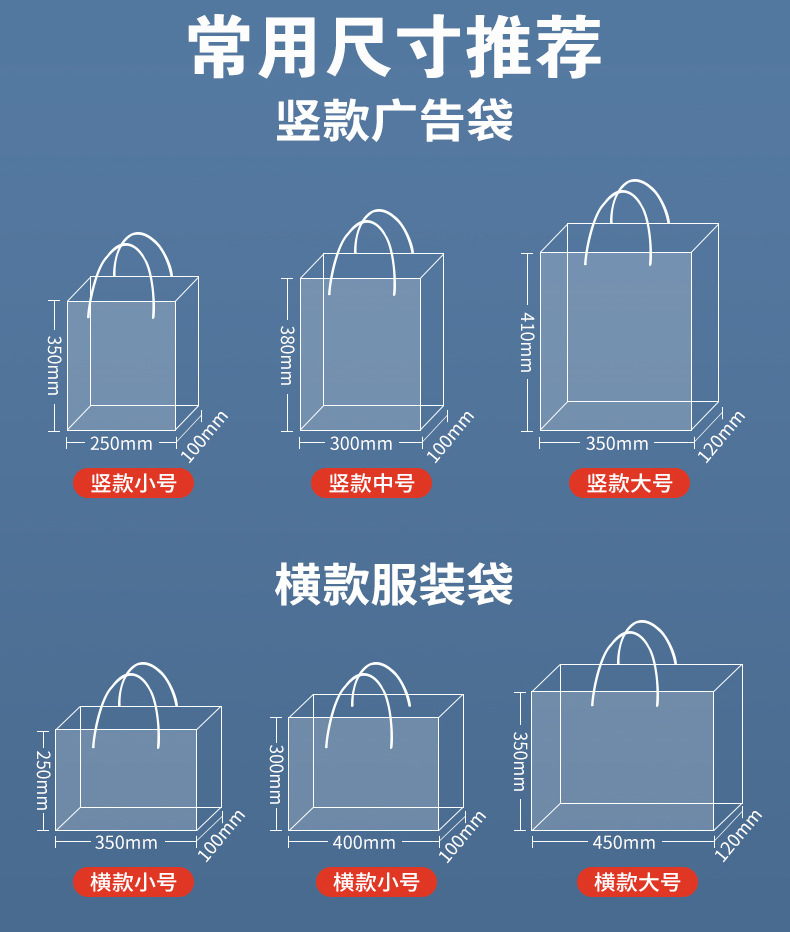 常用尺寸推荐

竖款广告袋

350mm
250mm
100mm
竖款小号

380mm
300mm
100mm
竖款中号

410mm
350mm
120mm
竖款大号

横款服装袋

250mm
350mm
100mm
横款小号

300mm
400mm
100mm
横款小号

350mm
450mm
120mm
横款大号