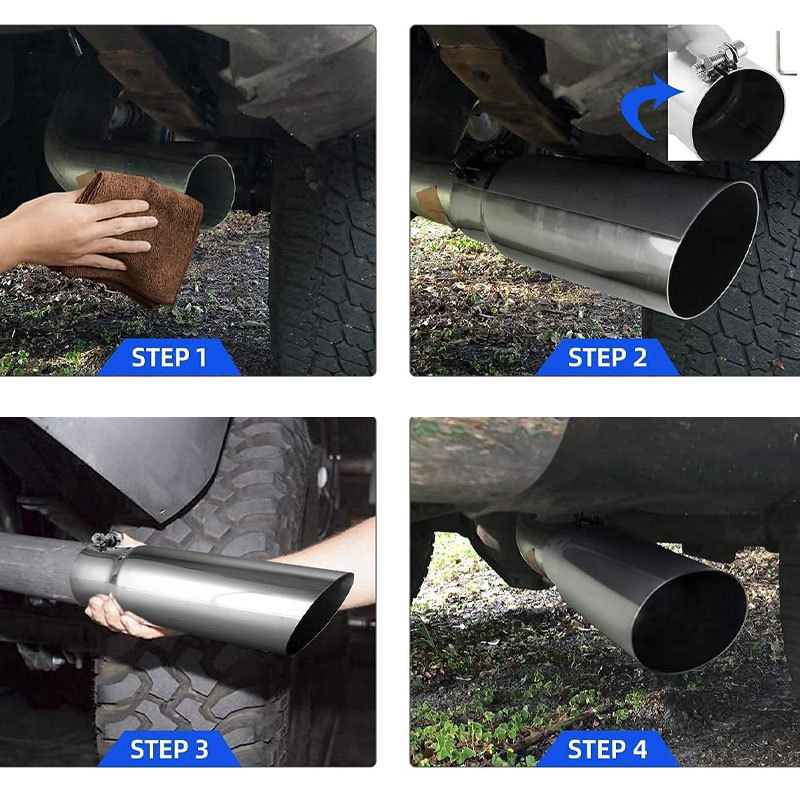 STEP 1

STEP 2

STEP 3

STEP 4