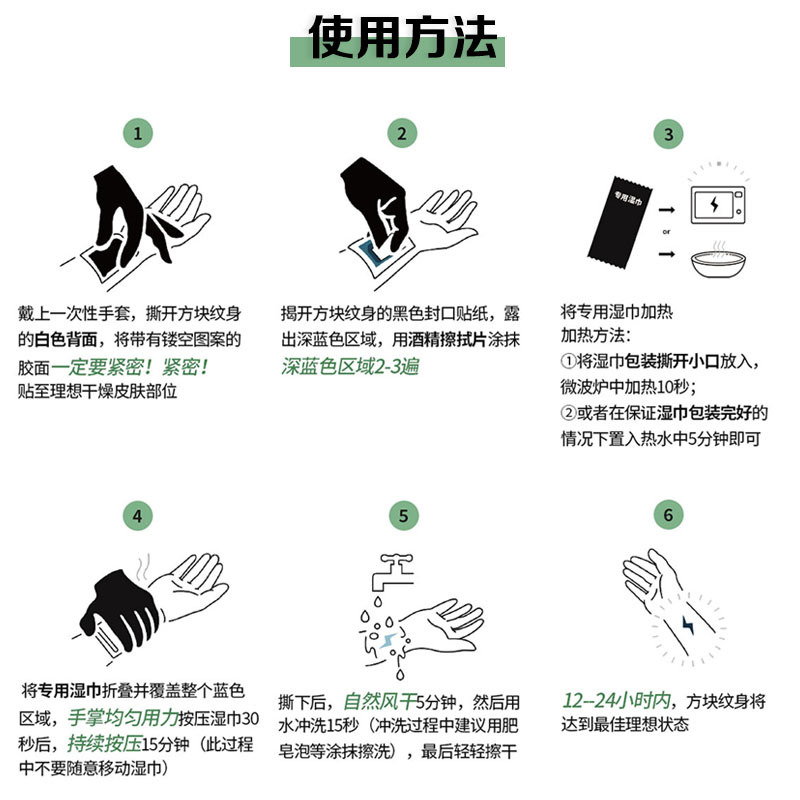 使用方法

1

戴上一次性手套，撕开方块纹身的白色背面，将带有镂空图案的胶面一定要紧密！紧密！贴至理想干燥皮肤部位

2

揭开方块纹身的黑色封口贴纸，露出深蓝色区域，用酒精擦拭片涂抹深蓝色区域2-3遍

3

专用湿巾

or

将专用湿巾加热
加热方法：
①将湿巾包装撕开小口放入，微波炉中加热10秒；
②或者在保证湿巾包装完好的情况下置入热水中5分钟即可

4

将专用湿巾折叠并覆盖整个蓝色区域，手掌均匀用力按压湿巾30秒后，持续按压15分钟（此过程中不要随意移动湿巾）

5

撕下后，自然风干5分钟，然后用水冲洗15秒（冲洗过程中建议用肥皂泡等涂抹擦洗），最后轻轻擦干

6

12–24小时内，方块纹身将达到最佳理想状态