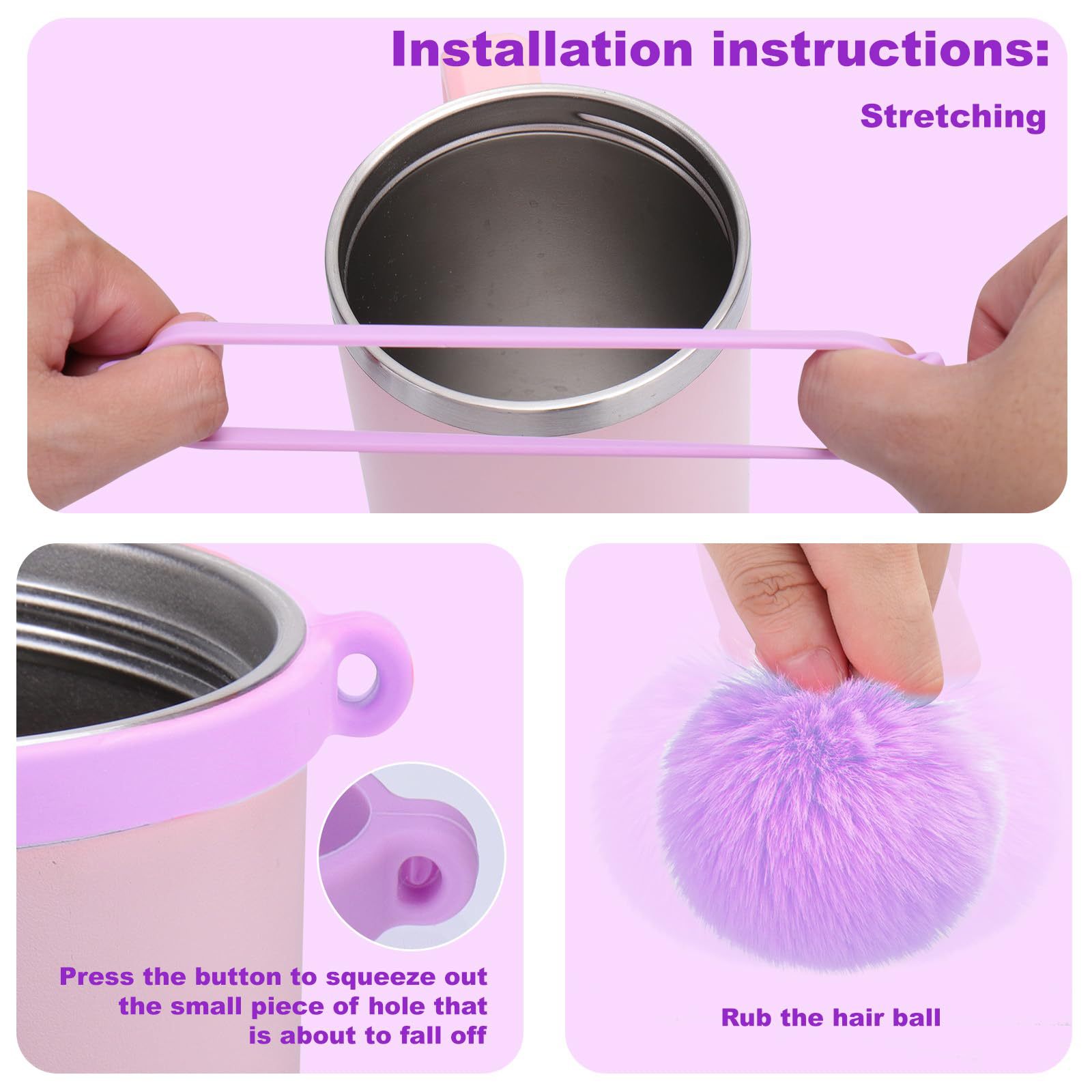 Installation instructions:

Stretching

Press the button to squeeze out the small piece of hole that is about to fall off

Rub the hair ball