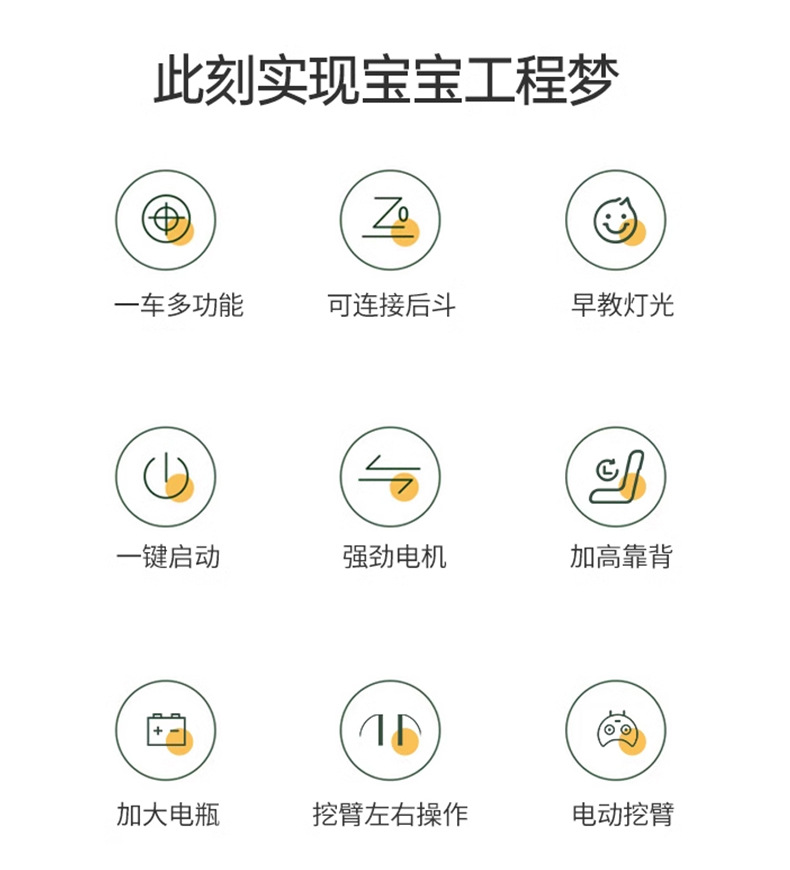 此刻实现宝宝工程梦

一车多功能

可连接后斗

早教灯光

一键启动

强劲电机

加高靠背

加大电瓶

挖臂左右操作

电动挖臂