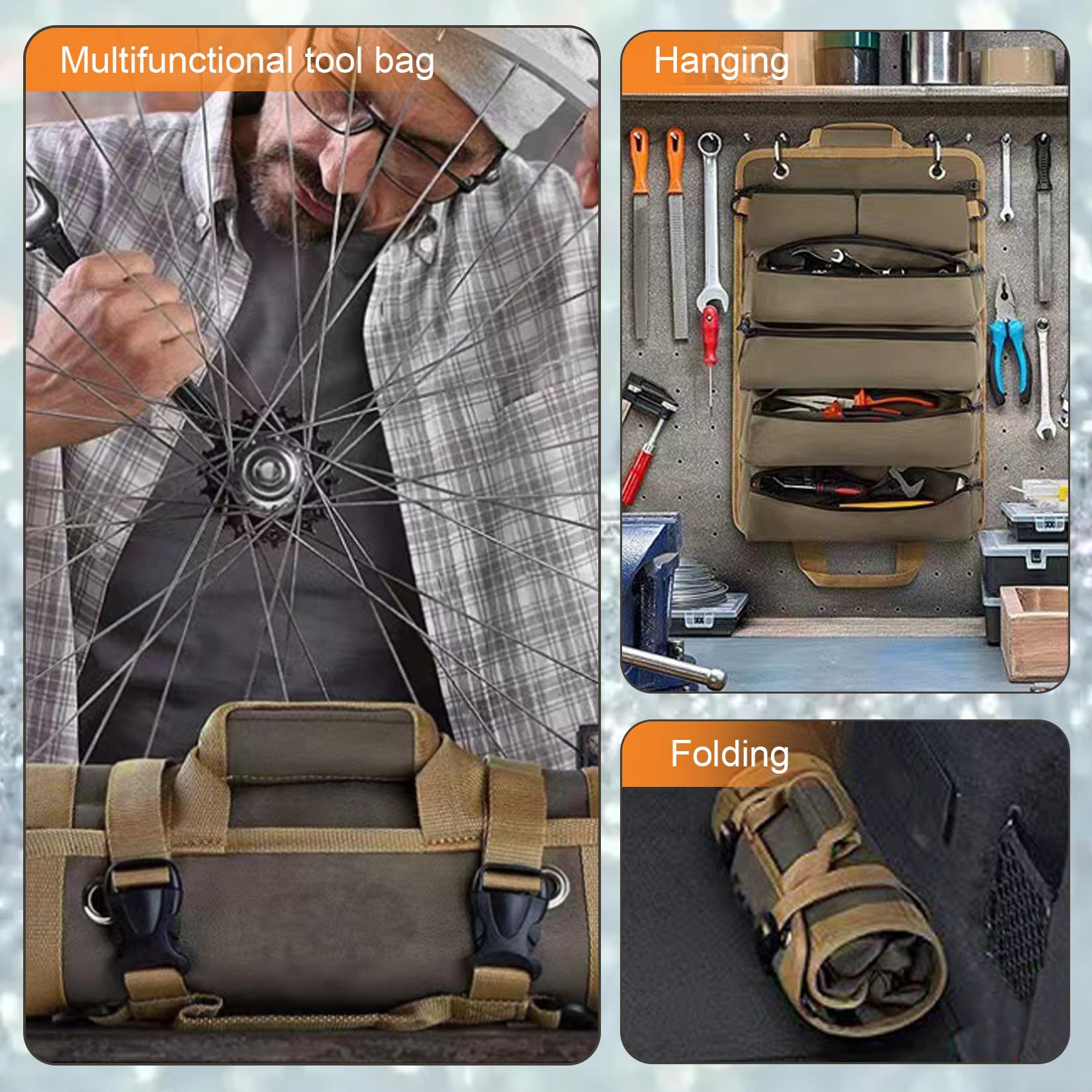 Multifunctional tool bag

Hanging

Folding