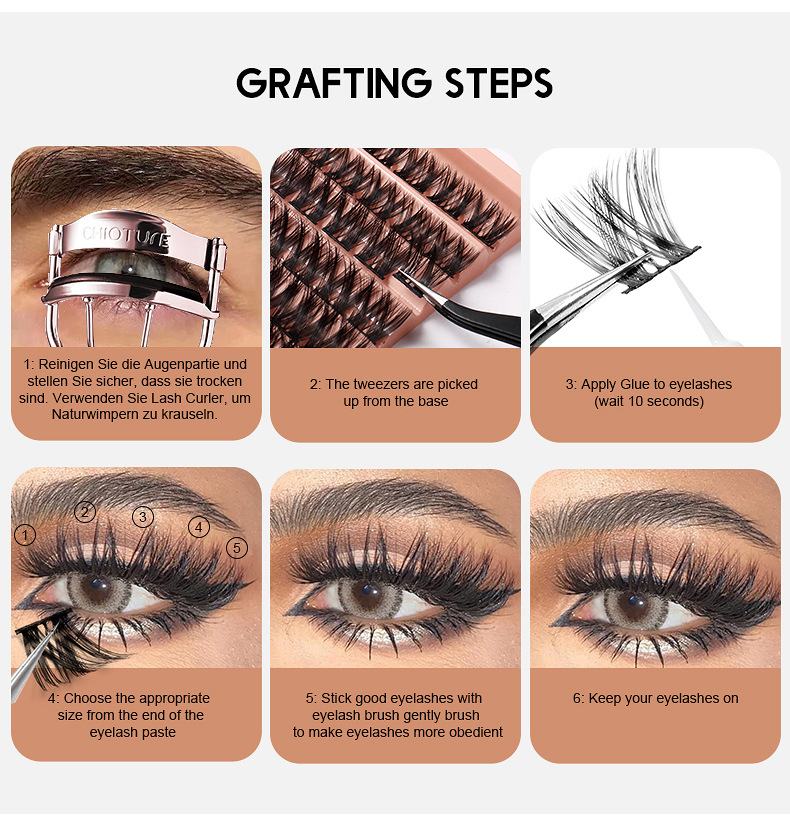 GRAFTING STEPS

CHIOTURE

1: Reinigen Sie die Augenpartie und stellen Sie sicher, dass sie trocken sind. Verwenden Sie Lash Curler, um Naturwimpern zu krauseln.

2: The tweezers are picked up from the base

3: Apply Glue to eyelashes (wait 10 seconds)

1 2 3 4 5

4: Choose the appropriate size from the end of the eyelash paste

5: Stick good eyelashes with eyelash brush gently brush to make eyelashes more obedient

6: Keep your eyelashes on