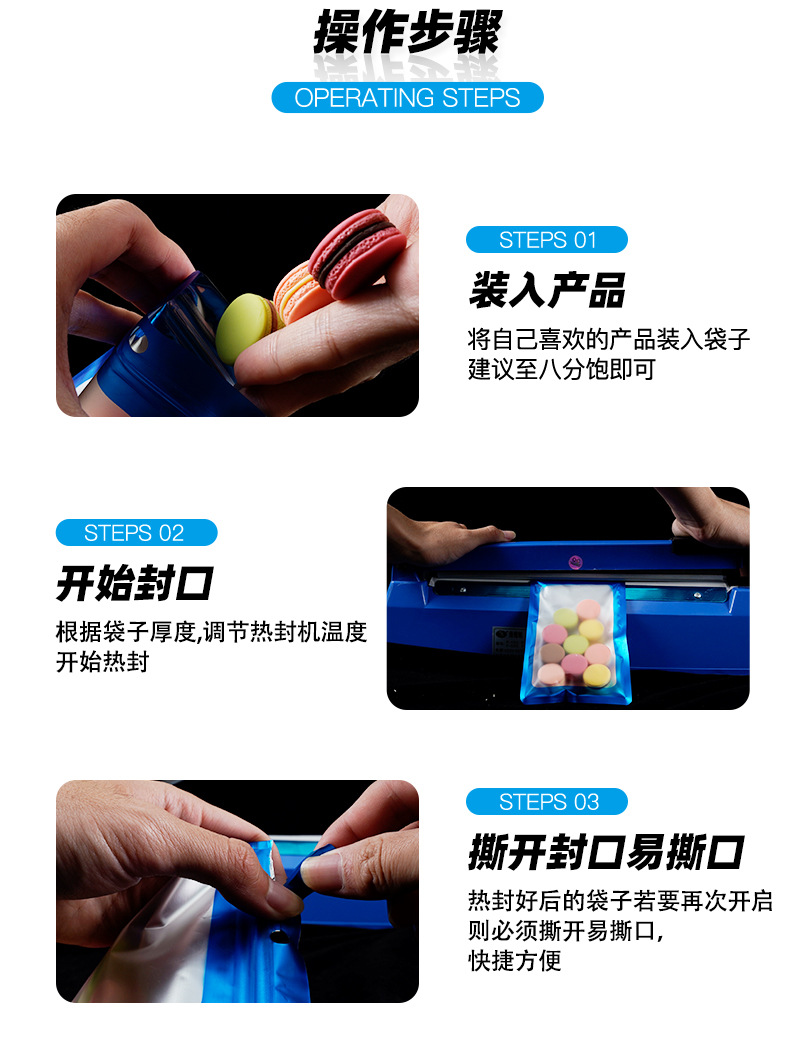 操作步骤
OPERATING STEPS

STEPS 01
装入产品
将自己喜欢的产品装入袋子
建议至八分饱即可

STEPS 02
开始封口
根据袋子厚度,调节热封机温度
开始热封

STEPS 03
撕开封口易撕口
热封好后的袋子若要再次开启
则必须撕开易撕口,
快捷方便