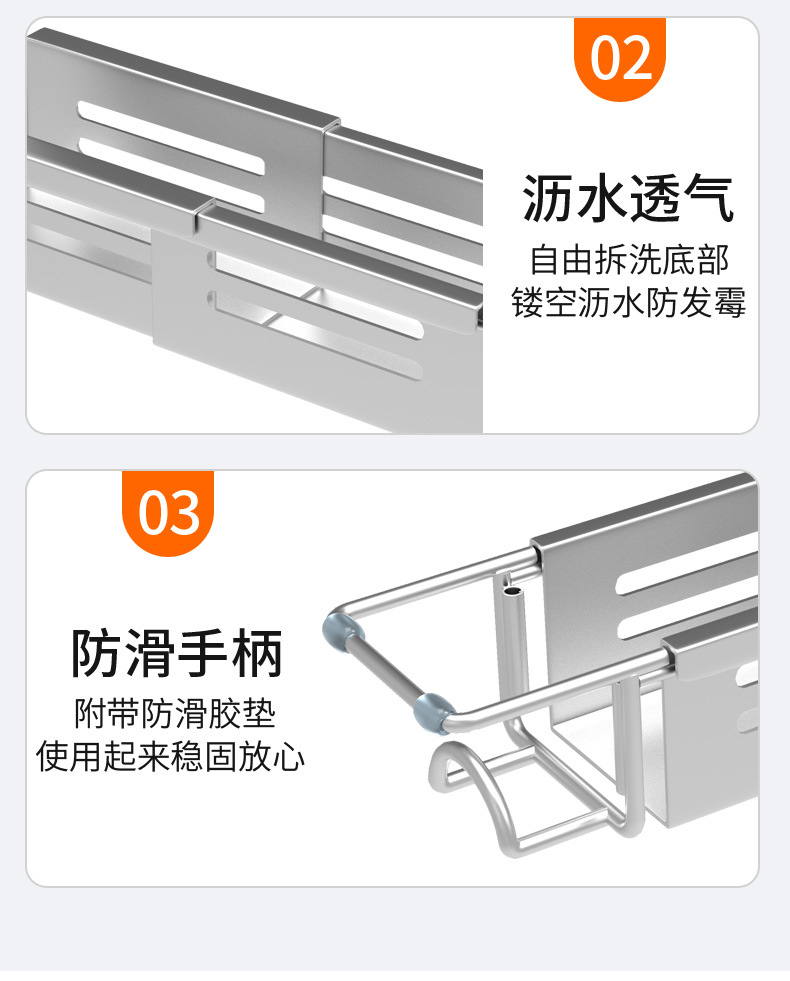 02

沥水透气

自由拆洗底部
镂空沥水防发霉

03

防滑手柄

附带防滑胶垫
使用起来稳固放心