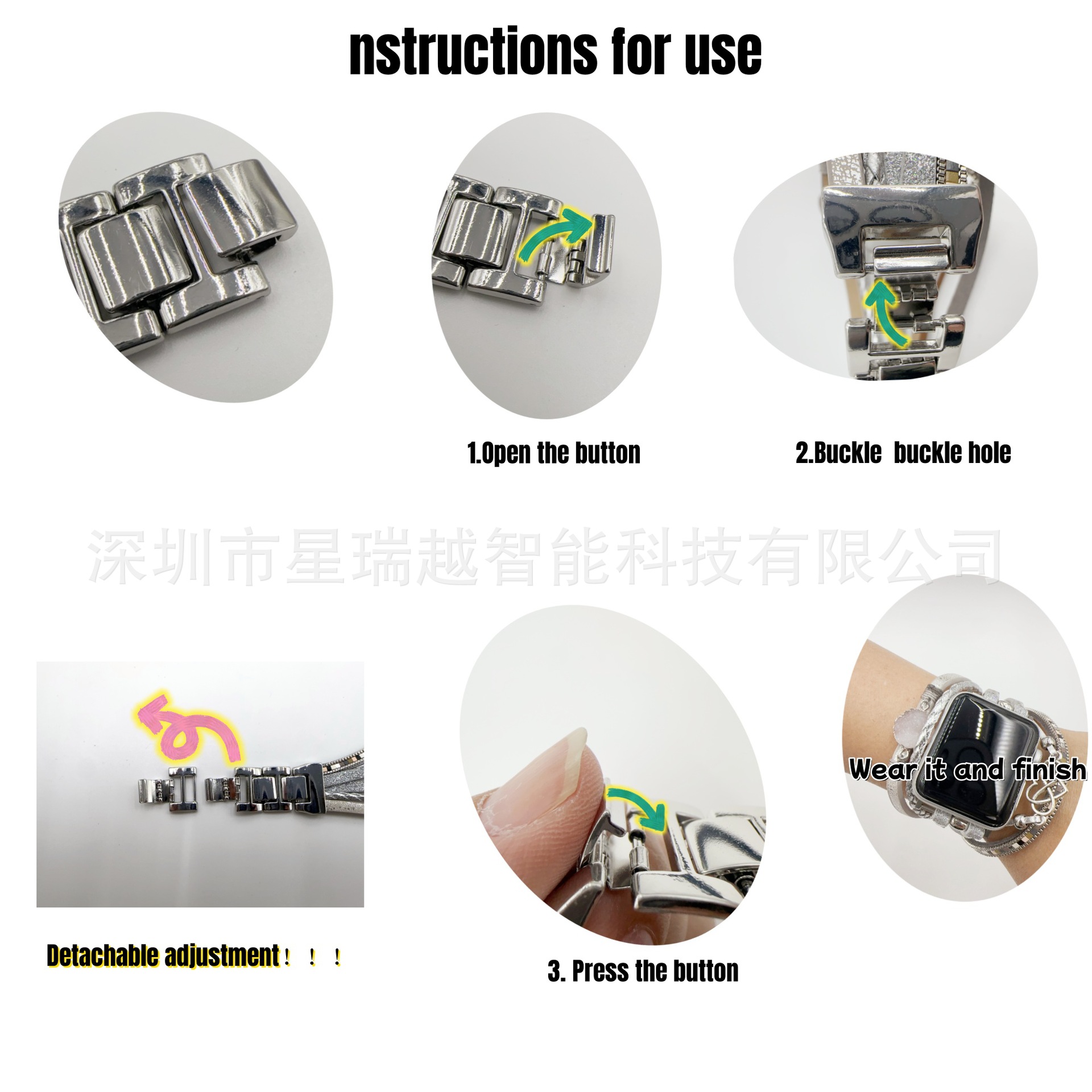 nstructions for use

1.Open the button

2.Buckle  buckle hole

深圳市星瑞越智能科技有限公司

Wear it and finish

Detachable adjustment！！！

3. Press the button