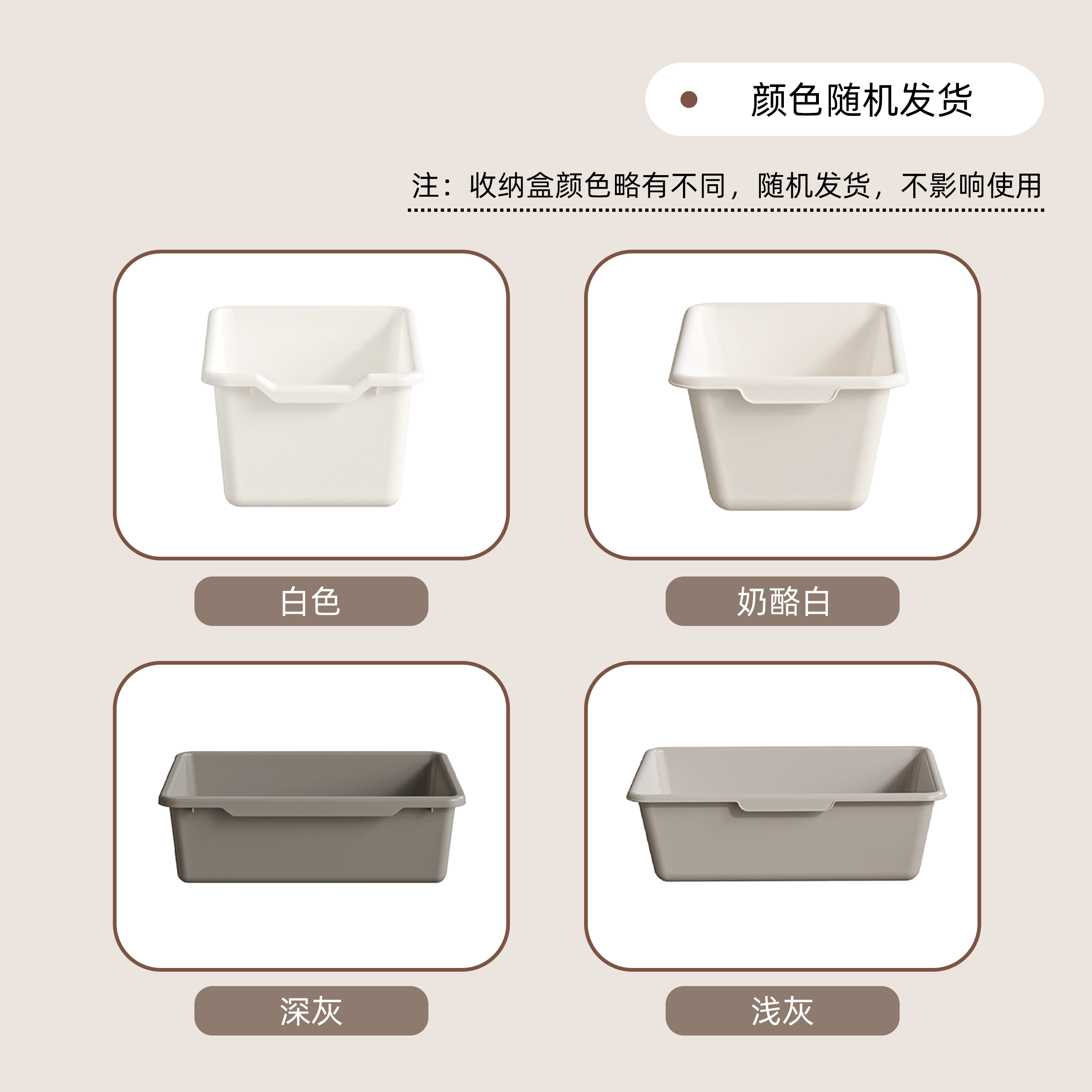 颜色随机发货

注：收纳盒颜色略有不同，随机发货，不影响使用

白色

奶酪白

深灰

浅灰