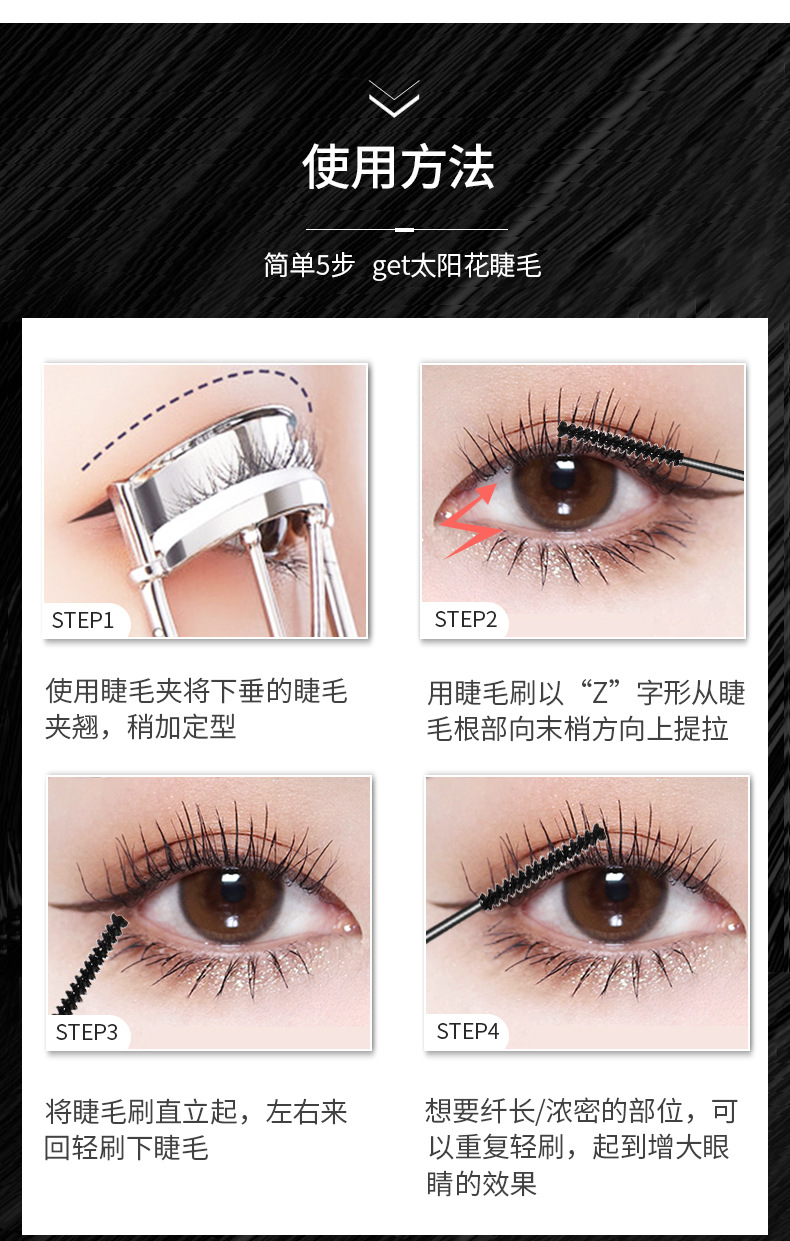 使用方法

简单5步 get太阳花睫毛

STEP1

使用睫毛夹将下垂的睫毛夹翘，稍加定型

STEP2

用睫毛刷以“Z”字形从睫毛根部向末梢方向上提拉

STEP3

将睫毛刷直立起，左右来回轻刷下睫毛

STEP4

想要纤长/浓密的部位，可以重复轻刷，起到增大眼睛的效果