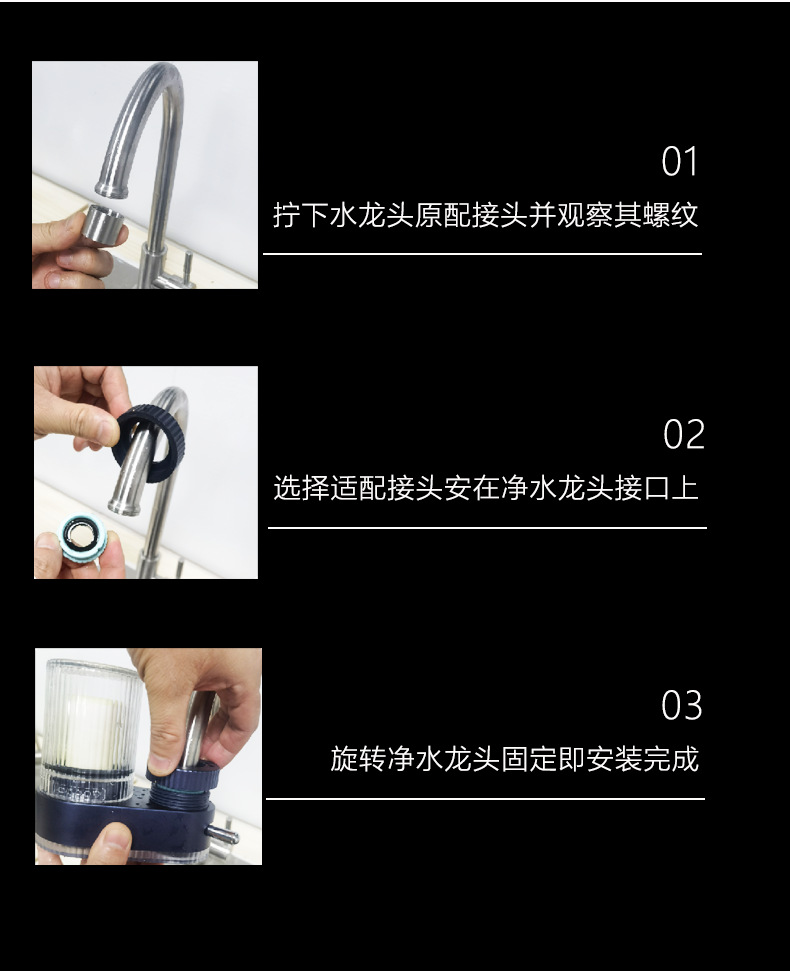 01
拧下水龙头原配接头并观察其螺纹

02
选择适配接头安在净水龙头接口上

03
旋转净水龙头固定即安装完成