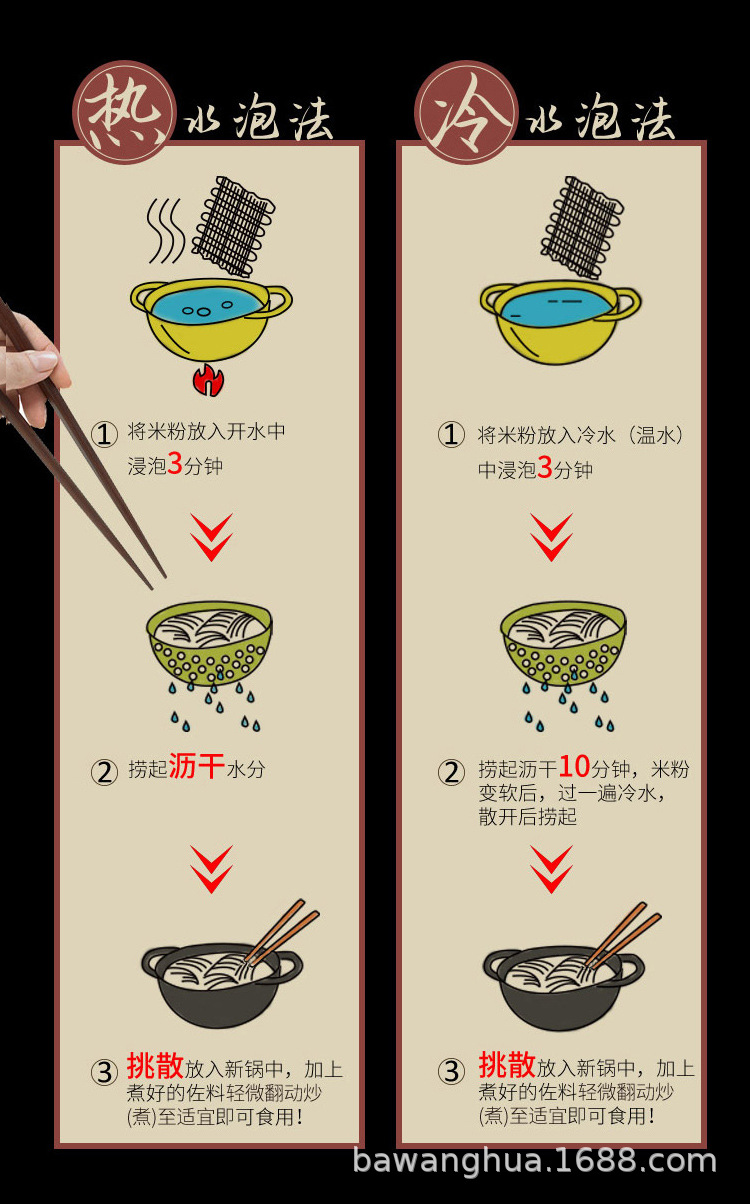 热水泡法

① 将米粉放入开水中浸泡3分钟

② 捞起沥干水分

③ 挑散放入新锅中，加上煮好的佐料轻微翻动炒(煮)至适宜即可食用！

冷水泡法

① 将米粉放入冷水（温水）中浸泡3分钟

② 捞起沥干10分钟，米粉变软后，过一遍冷水，散开后捞起

③ 挑散放入新锅中，加上煮好的佐料轻微翻动炒(煮)至适宜即可食用！

bawanghua.1688.com