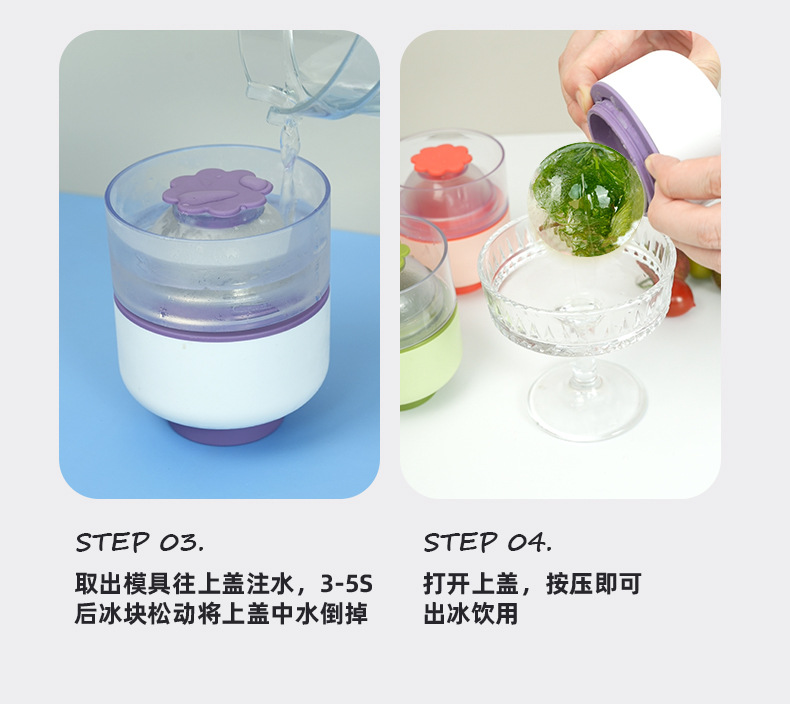 STEP 03.

取出模具往上盖注水，3-5S后冰块松动将上盖中水倒掉

STEP 04.

打开上盖，按压即可出冰饮用